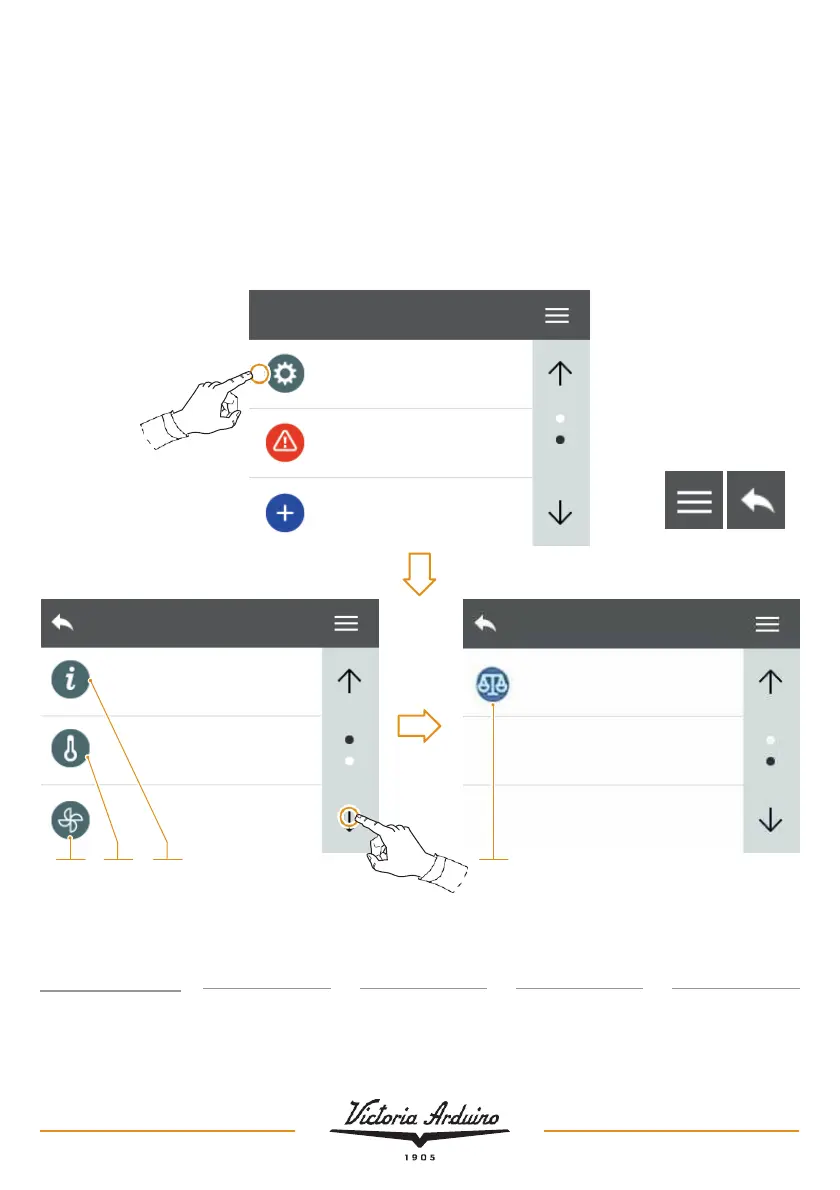 Victoria Arduino

1905