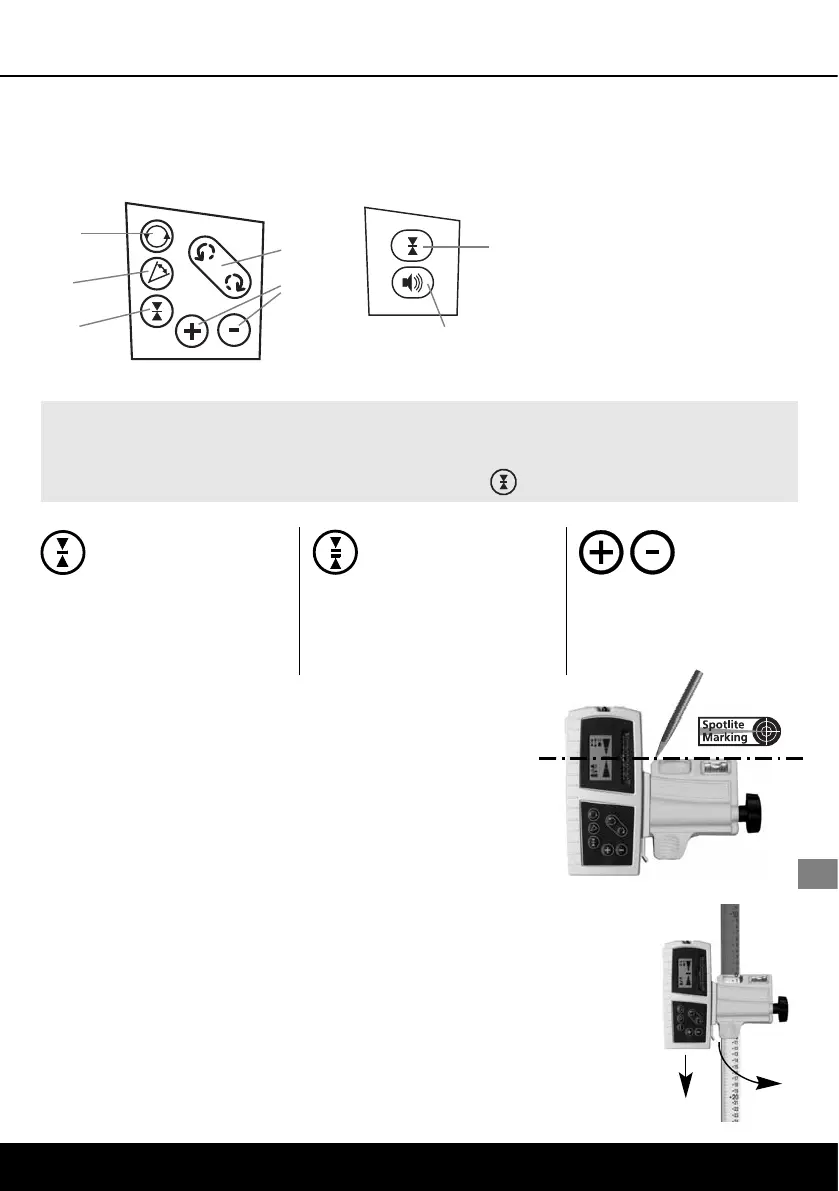 Spotlite Marking