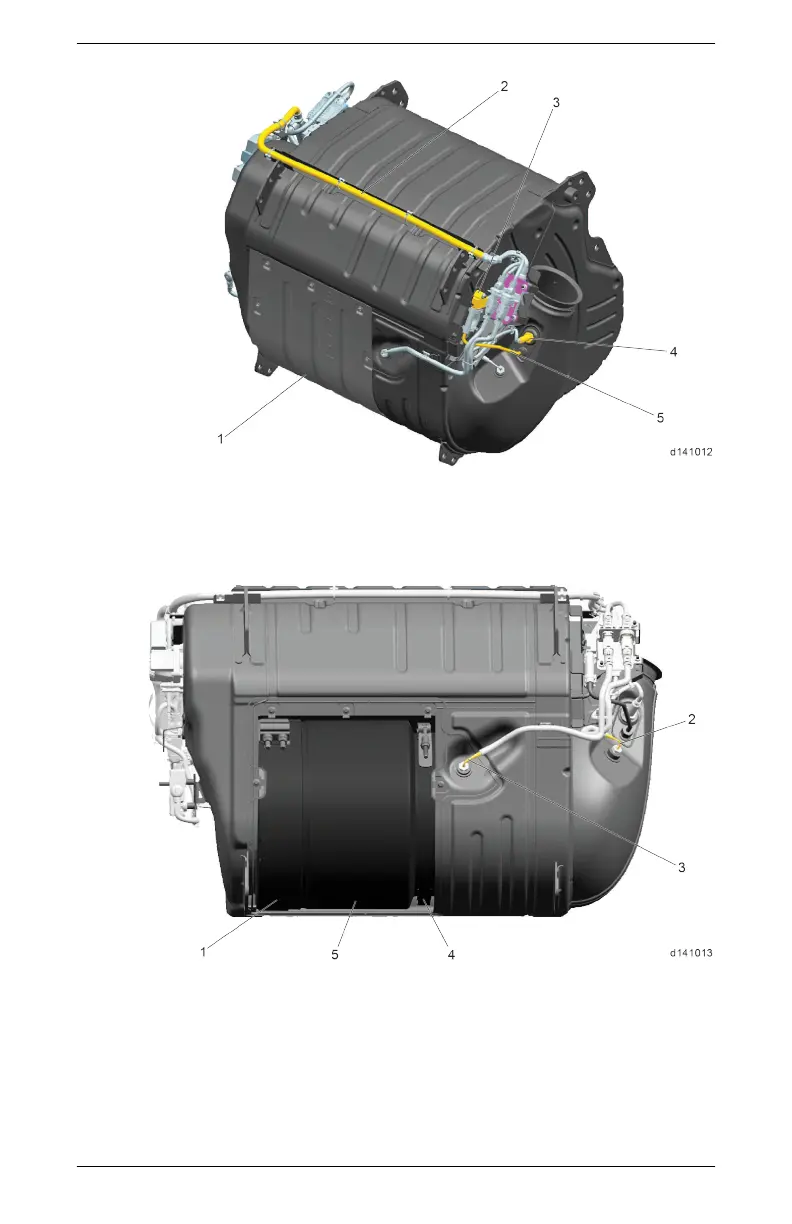 2
3
4
5
1
d141012

2
3
1
5
4
d141013