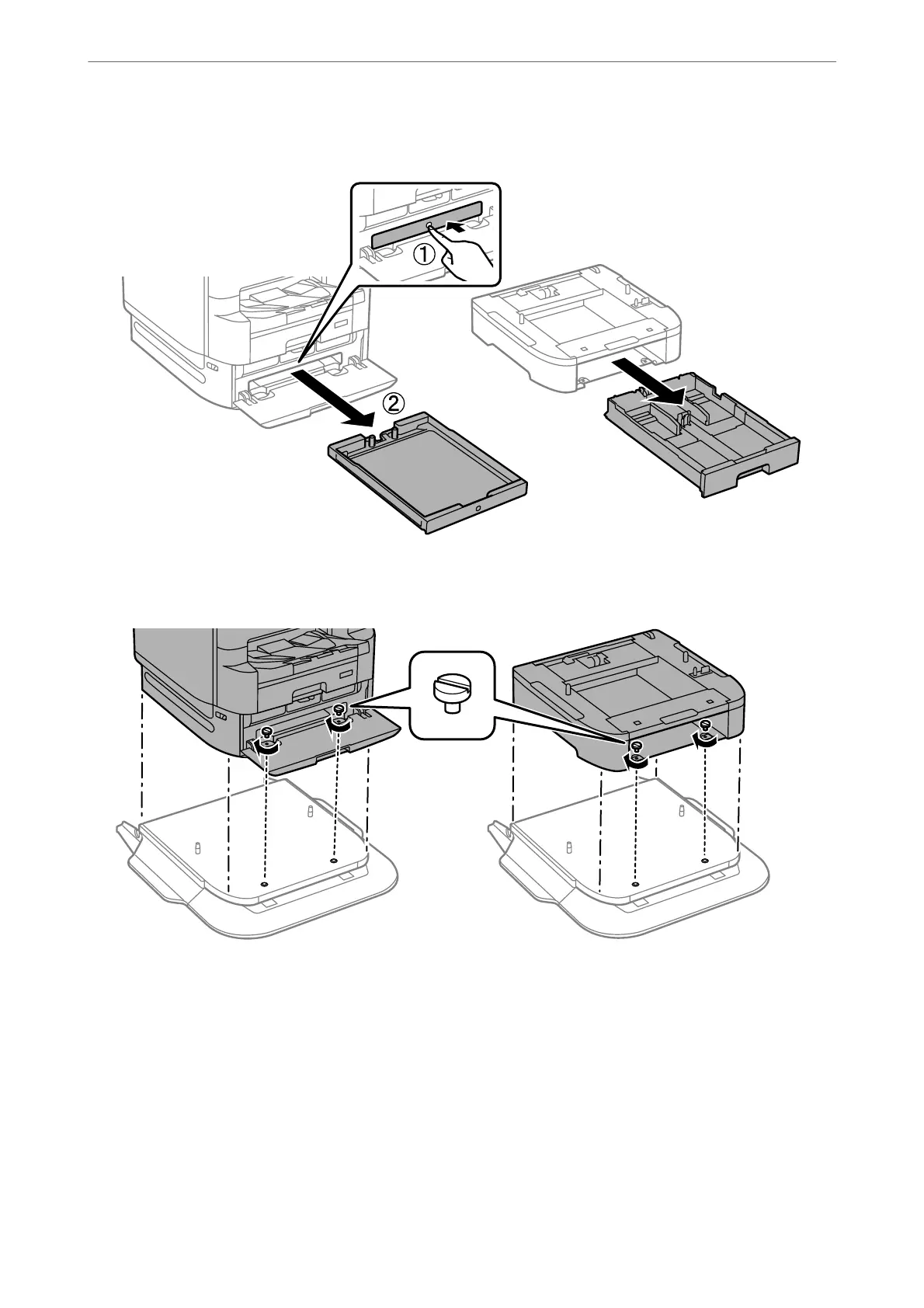 ①

②