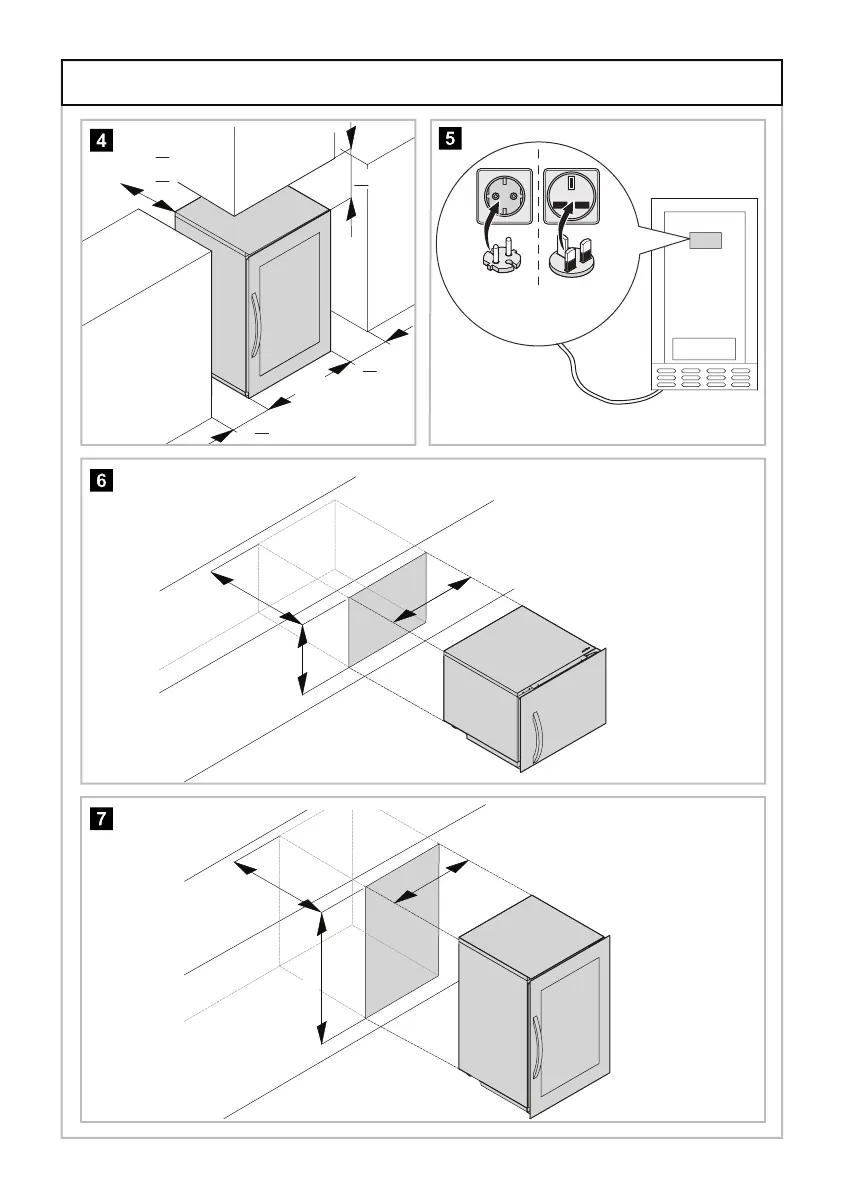 4

5

6

7