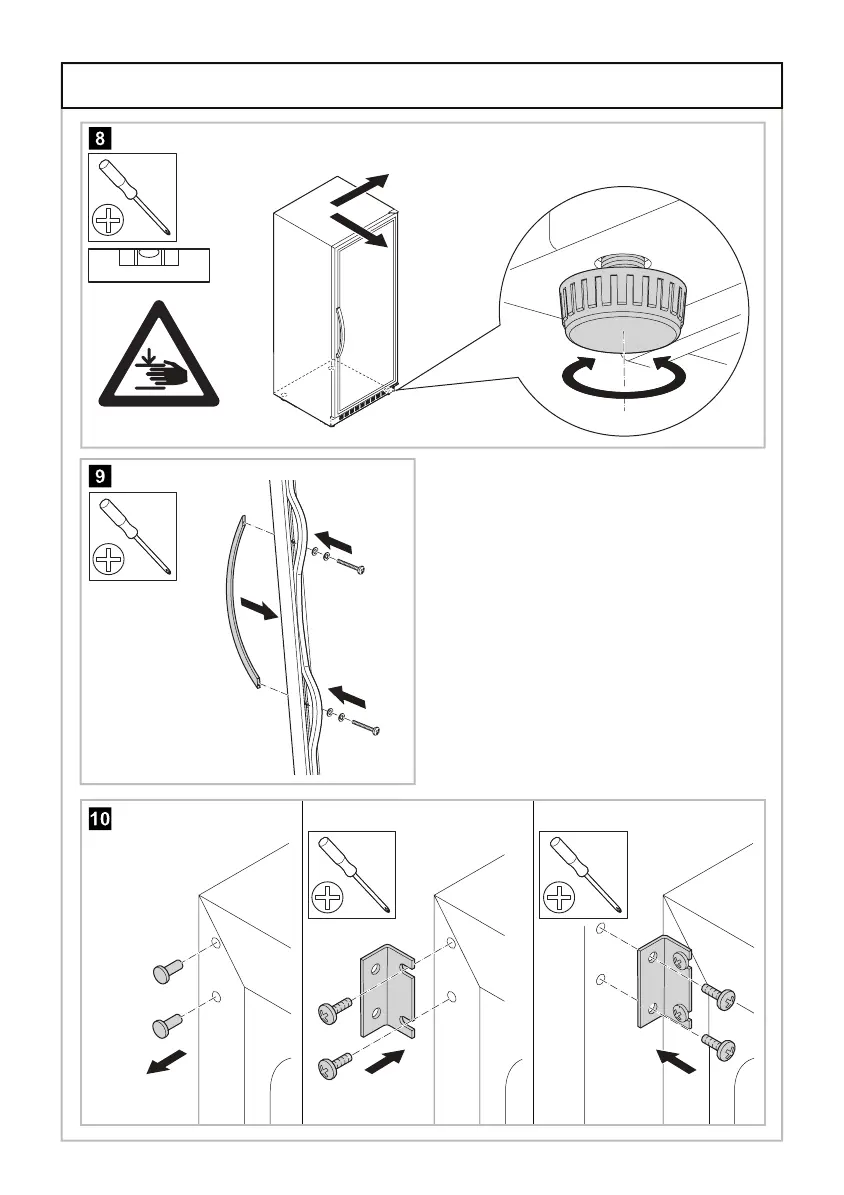 8

9

10