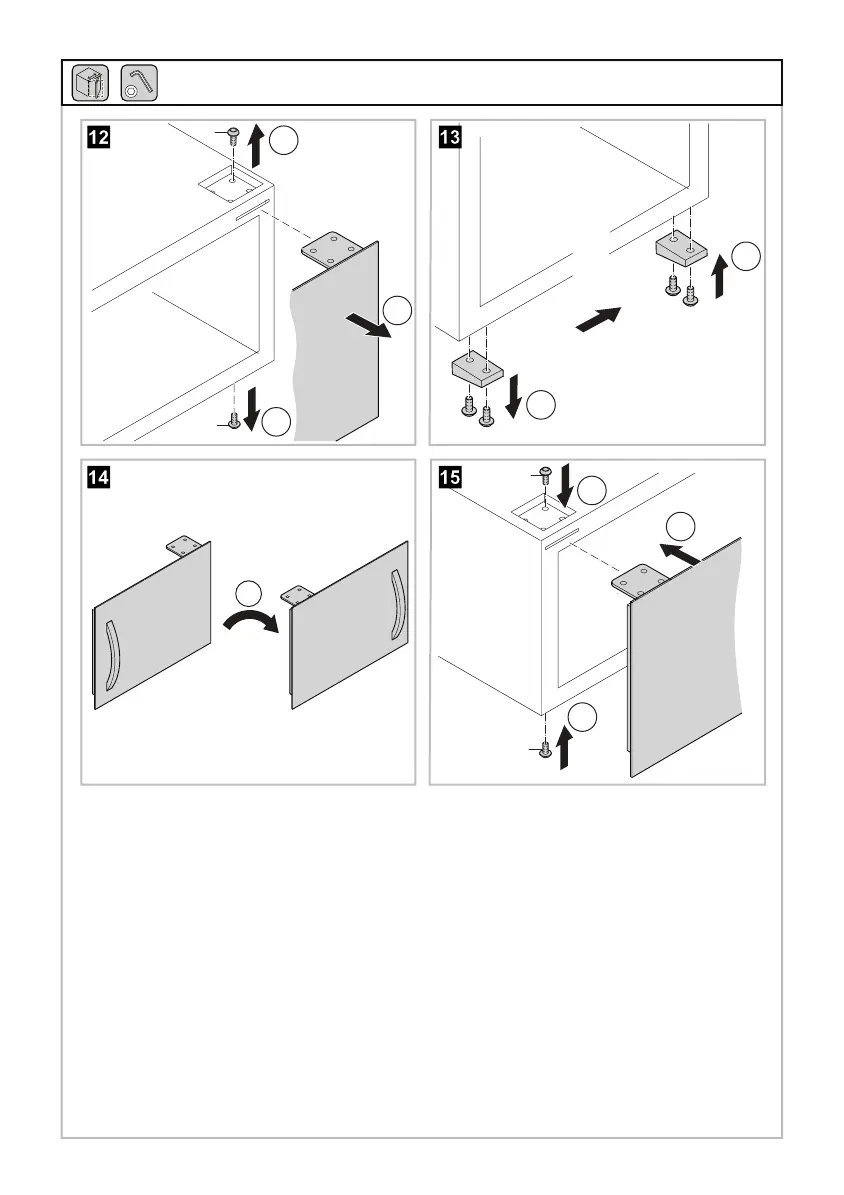 12

13

14

15