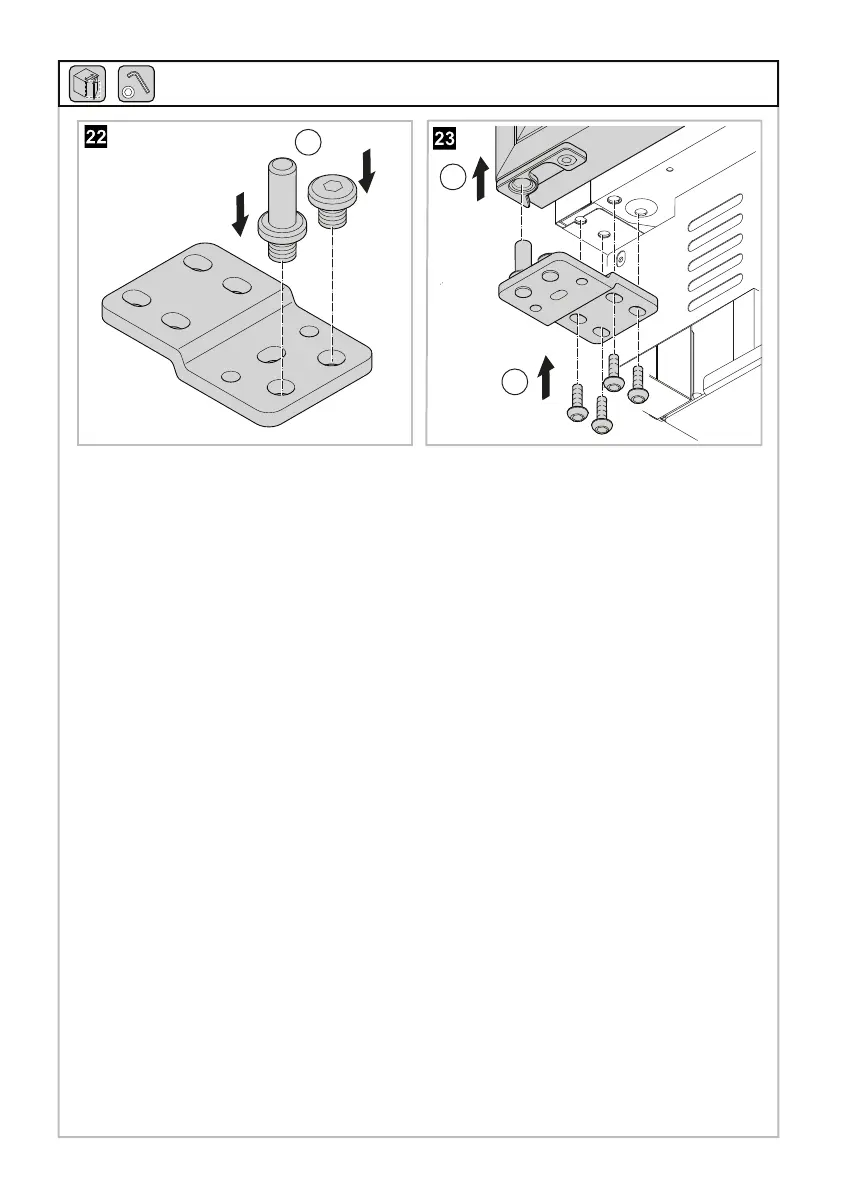 22

23