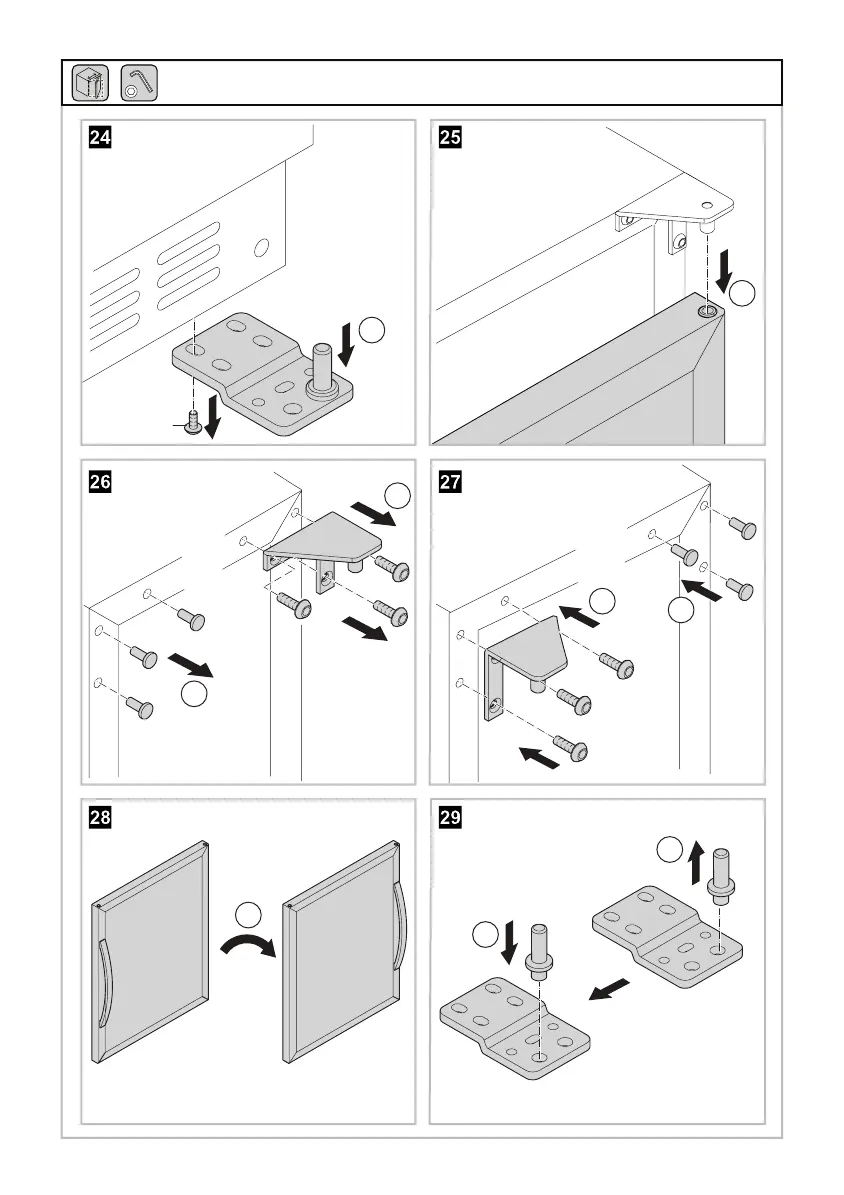 24

25

26

27

28

29