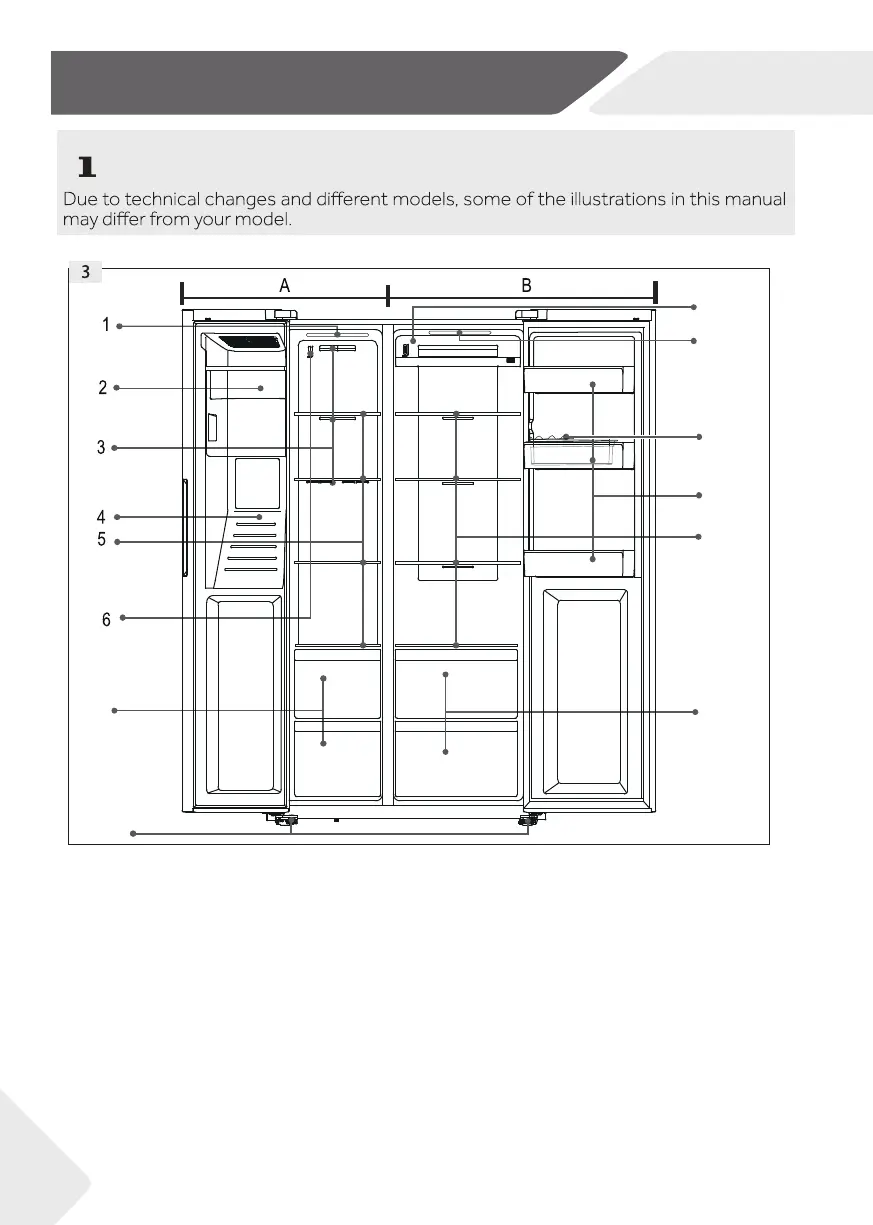 1

Due to technical changes and different models, some of the illustrations in this manual may differ from your model.

3

A

B

1

2

3

4

5

6