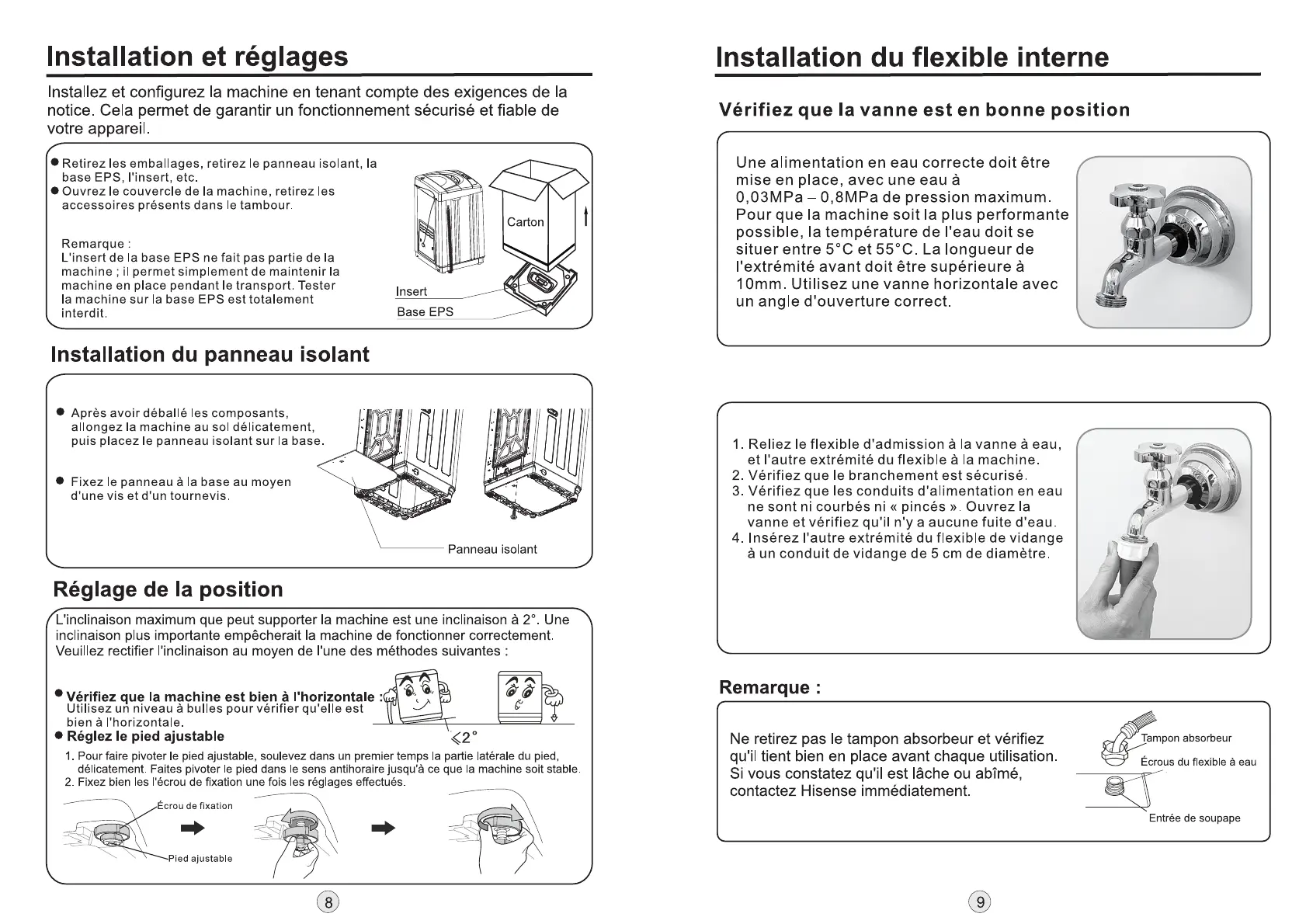 Installation et réglages

Installez et configurez la machine en tenant compte des exigences de la notice. Cela permet de garantir un fonctionnement sécurisé et fiable de votre appareil.

● Retirez les emballages, retirez le panneau isolant, la base EPS, l'insert, etc.
● Ouvrez le couvercle de la machine, retirez les accessoires présents dans le tambour.

Remarque :
L'insert de la base EPS ne fait pas partie de la machine ; il permet simplement de maintenir la machine en place pendant le transport. Tester la machine sur la base EPS est totalement interdit.

Carton
Insert
Base EPS

Installation du panneau isolant

● Après avoir déballé les composants, allongez la machine au sol délicatement, puis placez le panneau isolant sur la base.

● Fixez le panneau à la base au moyen d'une vis et d'un tournevis.

Panneau isolant

Réglage de la position

L'inclinaison maximum que peut supporter la machine est une inclinaison à 2°. Une inclinaison plus importante empêcherait la machine de fonctionner correctement. Veuillez rectifier l'inclinaison au moyen de l'une des méthodes suivantes :

● Vérifiez que la machine est bien à l'horizontale : Utilisez un niveau à bulles pour vérifier qu'elle est bien à l'horizontale.
● Réglez le pied ajustable

$\leqslant 2°$

1. Pour faire pivoter le pied ajustable, soulevez dans un premier temps la partie latérale du pied, délicatement. Faites pivoter le pied dans le sens antihoraire jusqu'à ce que la machine soit stable.
2. Fixez bien les l'écrou de fixation une fois les réglages effectués.

Écrou de fixation
Pied ajustable

8

Installation du flexible interne

Vérifiez que la vanne est en bonne position

Une alimentation en eau correcte doit être mise en place, avec une eau à 0,03MPa – 0,8MPa de pression maximum. Pour que la machine soit la plus performante possible, la température de l'eau doit se situer entre 5°C et 55°C. La longueur de l'extrémité avant doit être supérieure à 10mm. Utilisez une vanne horizontale avec un angle d'ouverture correct.

1. Reliez le flexible d'admission à la vanne à eau, et l'autre extrémité du flexible à la machine.
2. Vérifiez que le branchement est sécurisé.
3. Vérifiez que les conduits d'alimentation en eau ne sont ni courbés ni « pincés ». Ouvrez la vanne et vérifiez qu'il n'y a aucune fuite d'eau.
4. Insérez l'autre extrémité du flexible de vidange à un conduit de vidange de 5 cm de diamètre.

Remarque :

Ne retirez pas le tampon absorbeur et vérifiez qu'il tient bien en place avant chaque utilisation. Si vous constatez qu'il est lâche ou abîmé, contactez Hisense immédiatement.

Tampon absorbeur
Écrous du flexible à eau
Entrée de soupape

9