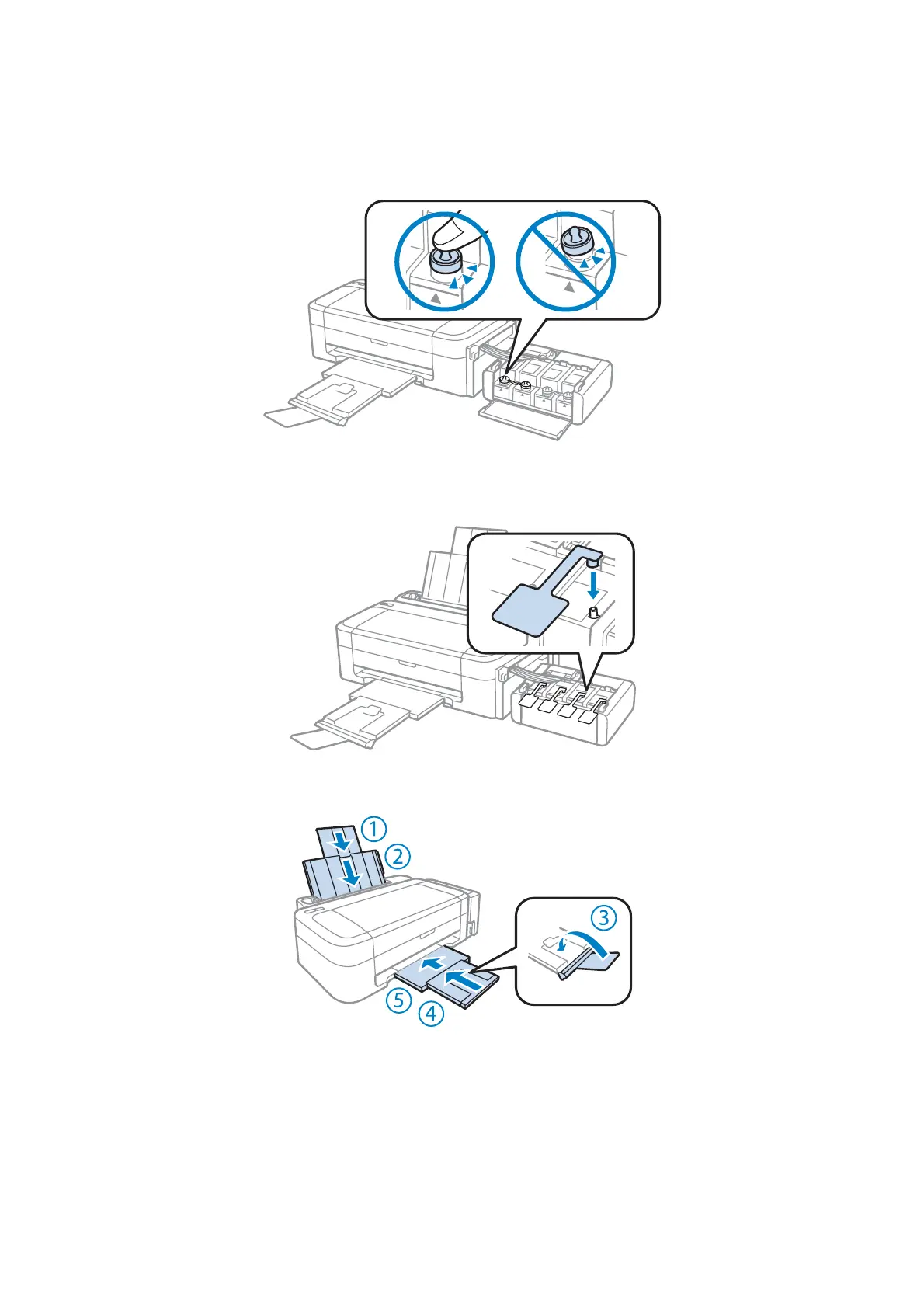 ①
②
③
⑤
④