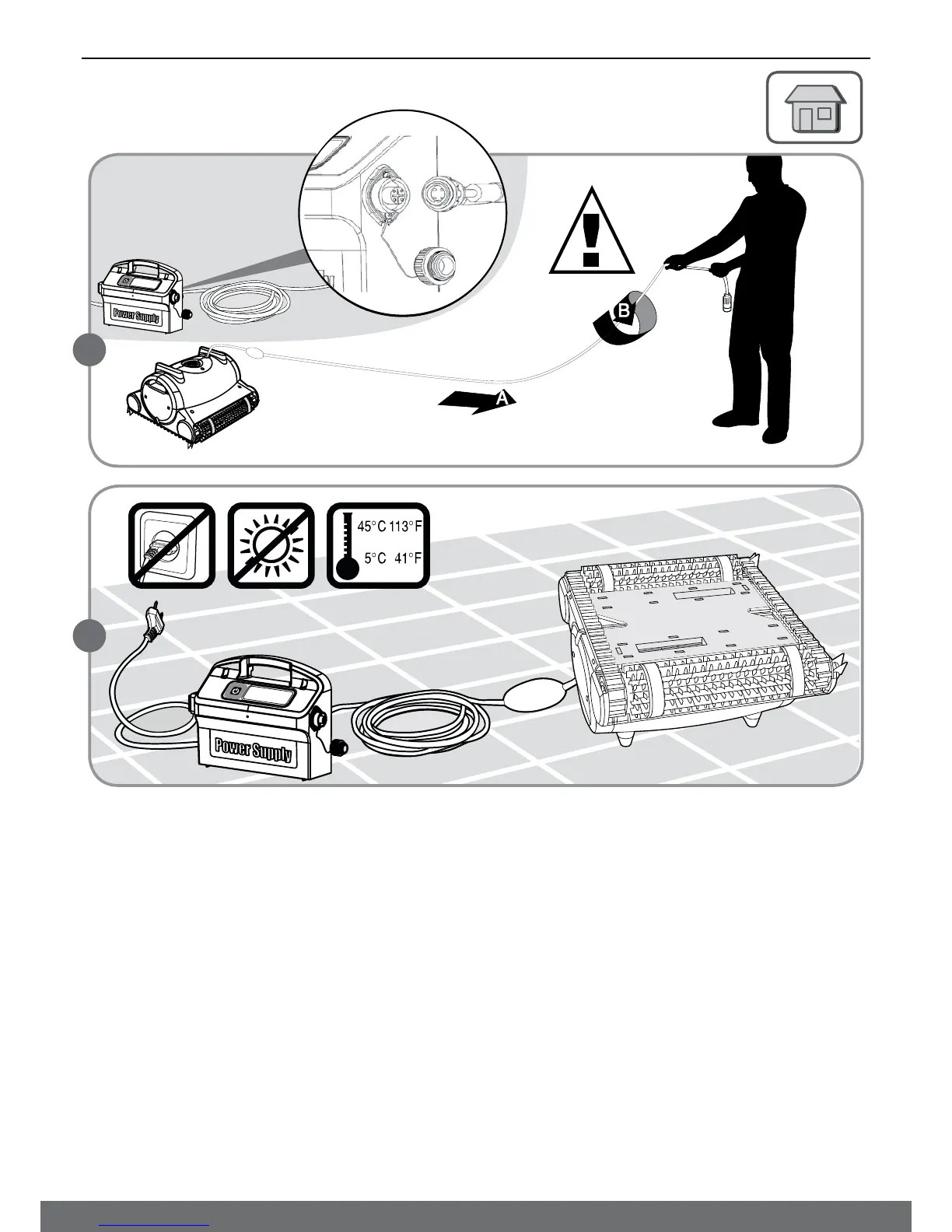 Power Supply

B

A

45°C 113°F

5°C 41°F

Power Supply