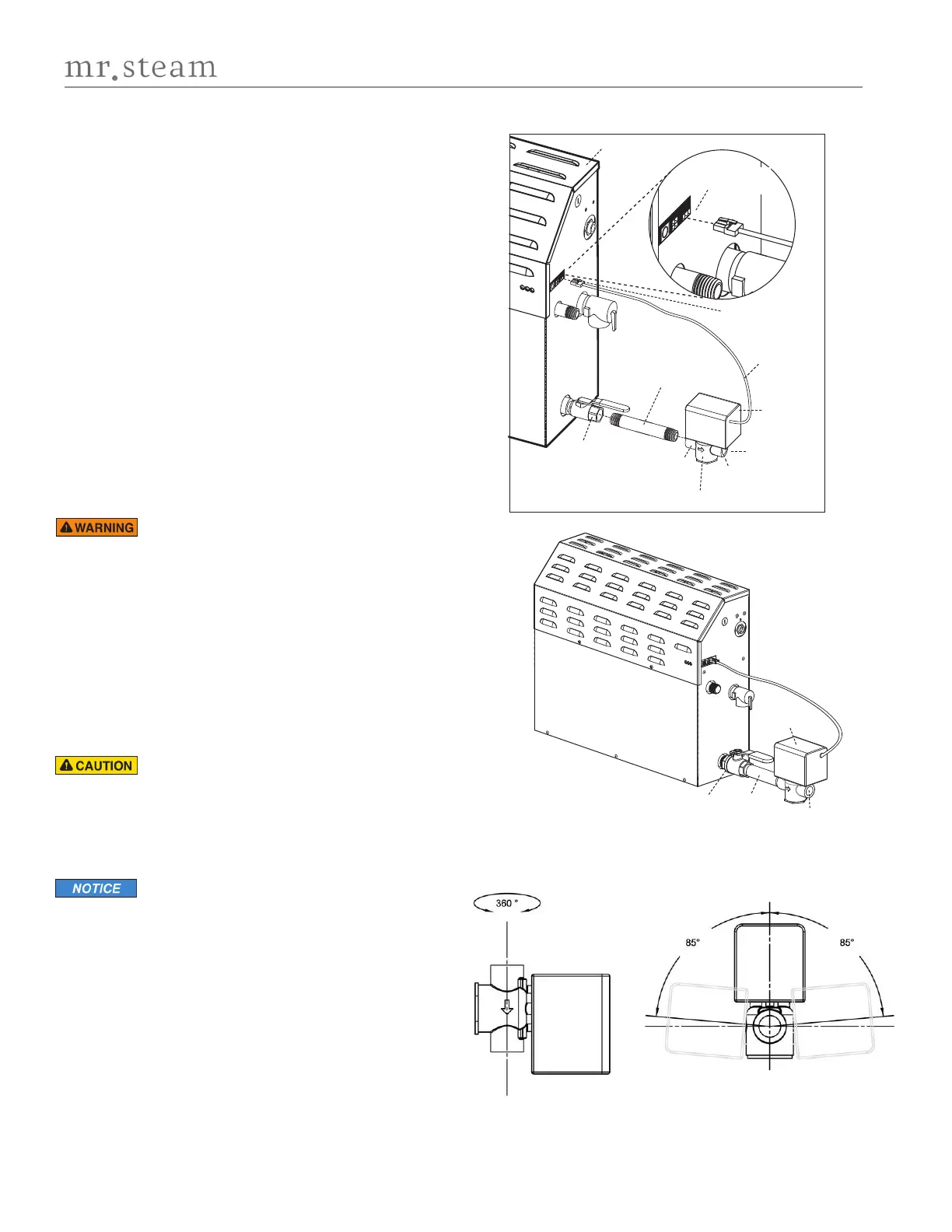 mr.steam

WARNING

CAUTION

NOTICE

360 °

85°

85°