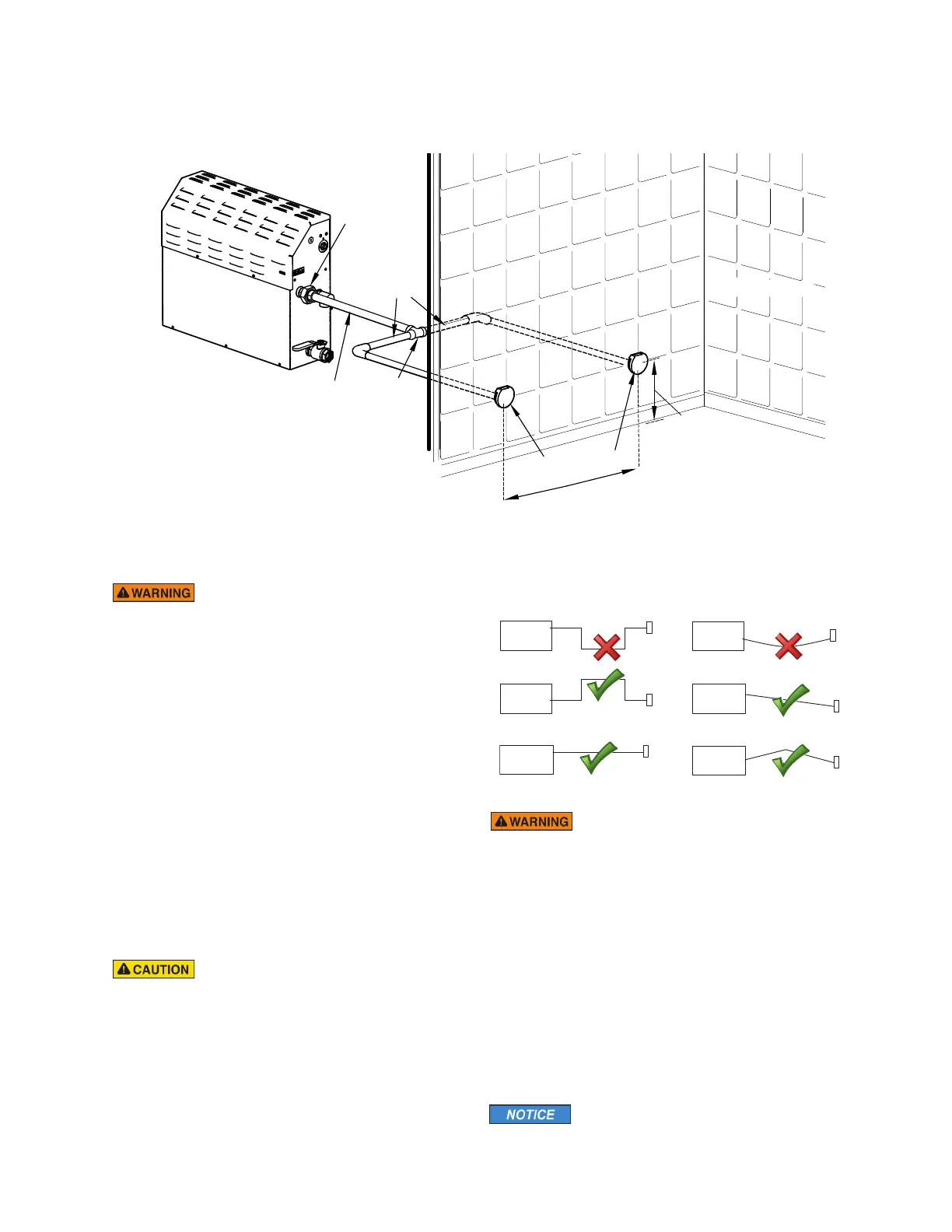 WARNING

WARNING

CAUTION

NOTICE