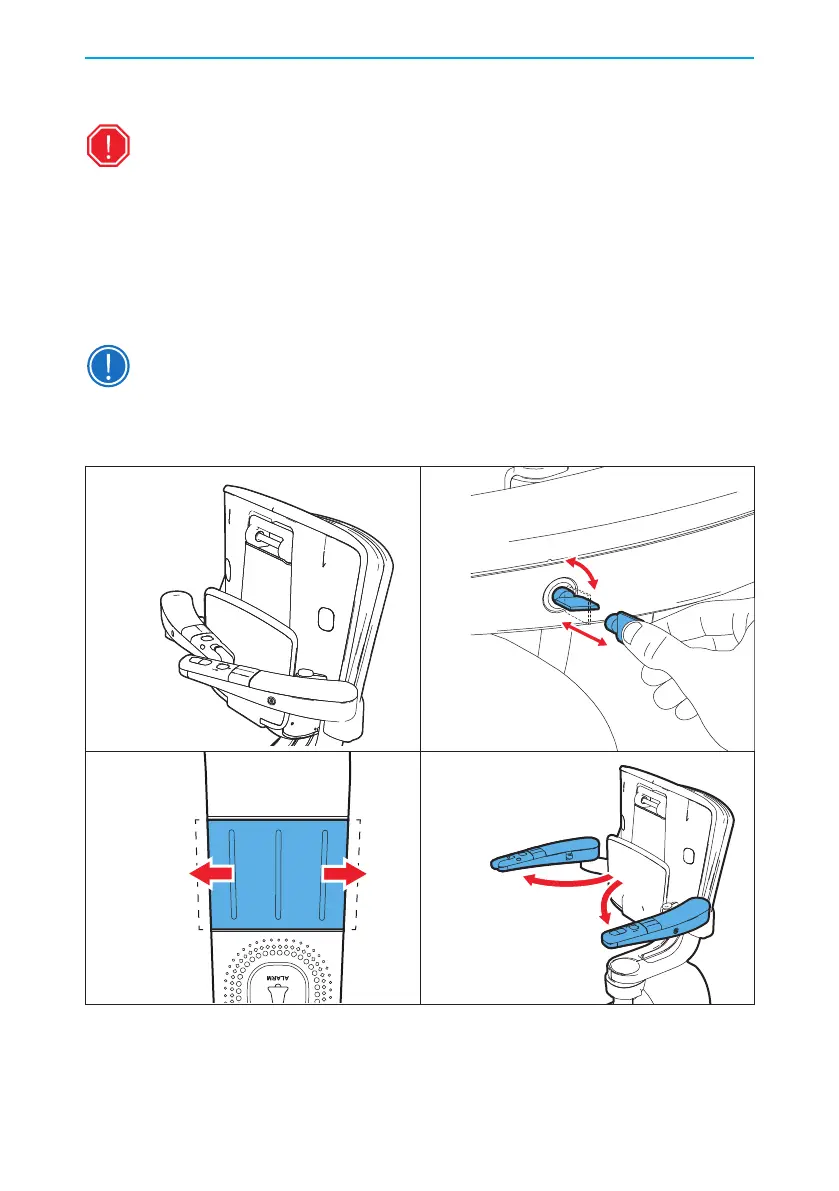 ALARM