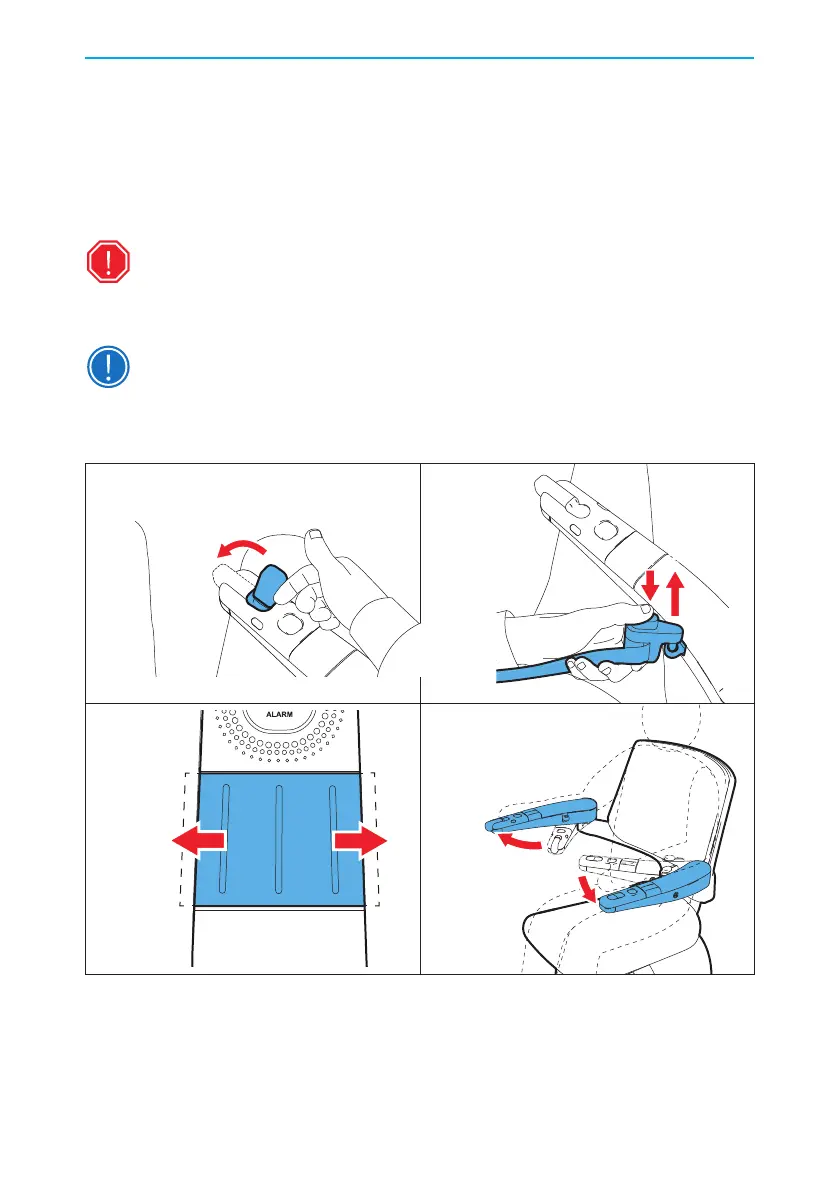 ALARM