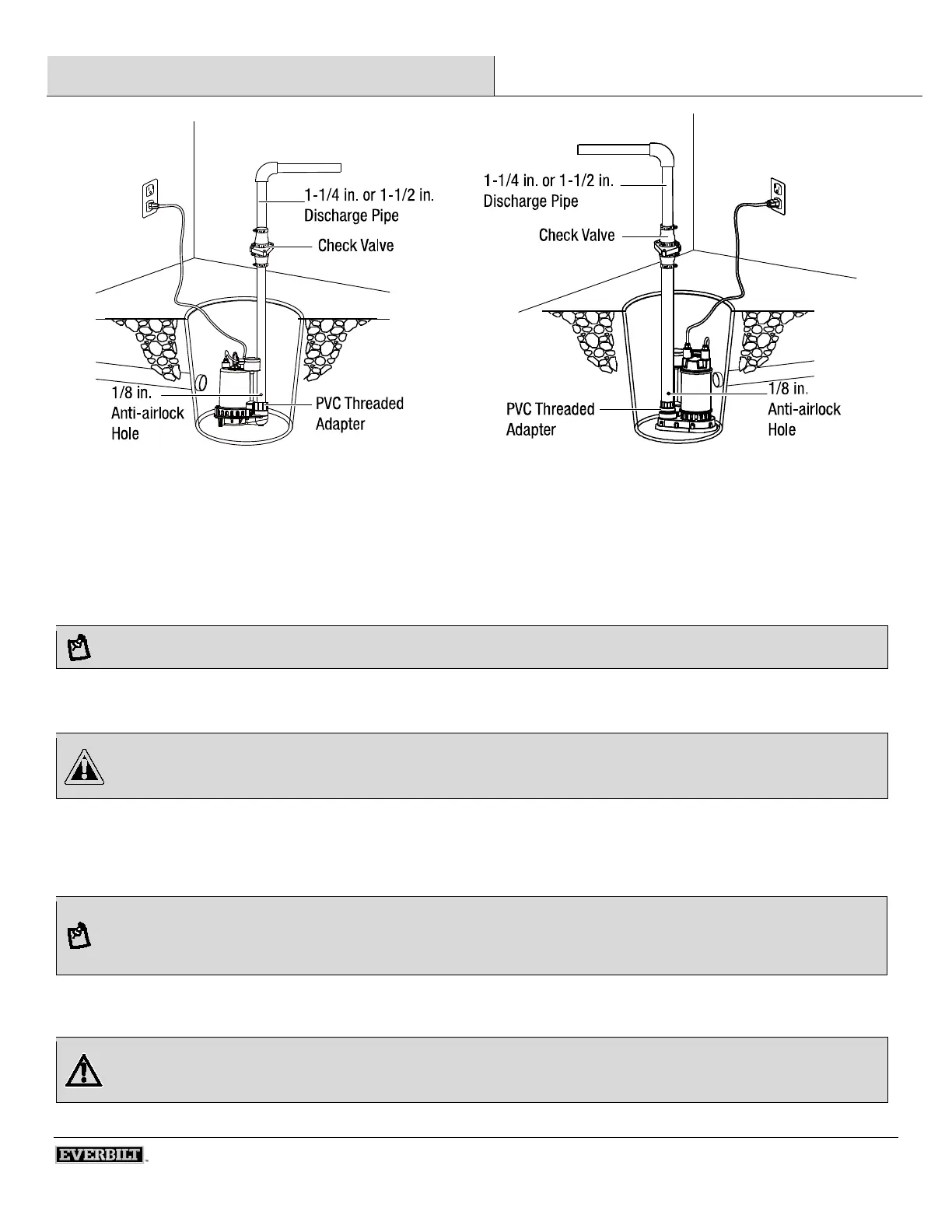 1-1/4 in. or 1-1/2 in. Discharge Pipe

Check Valve

1/8 in. Anti-airlock Hole

PVC Threaded Adapter

1-1/4 in. or 1-1/2 in. Discharge Pipe

Check Valve

PVC Threaded Adapter

1/8 in. Anti-airlock Hole

EVERBILT