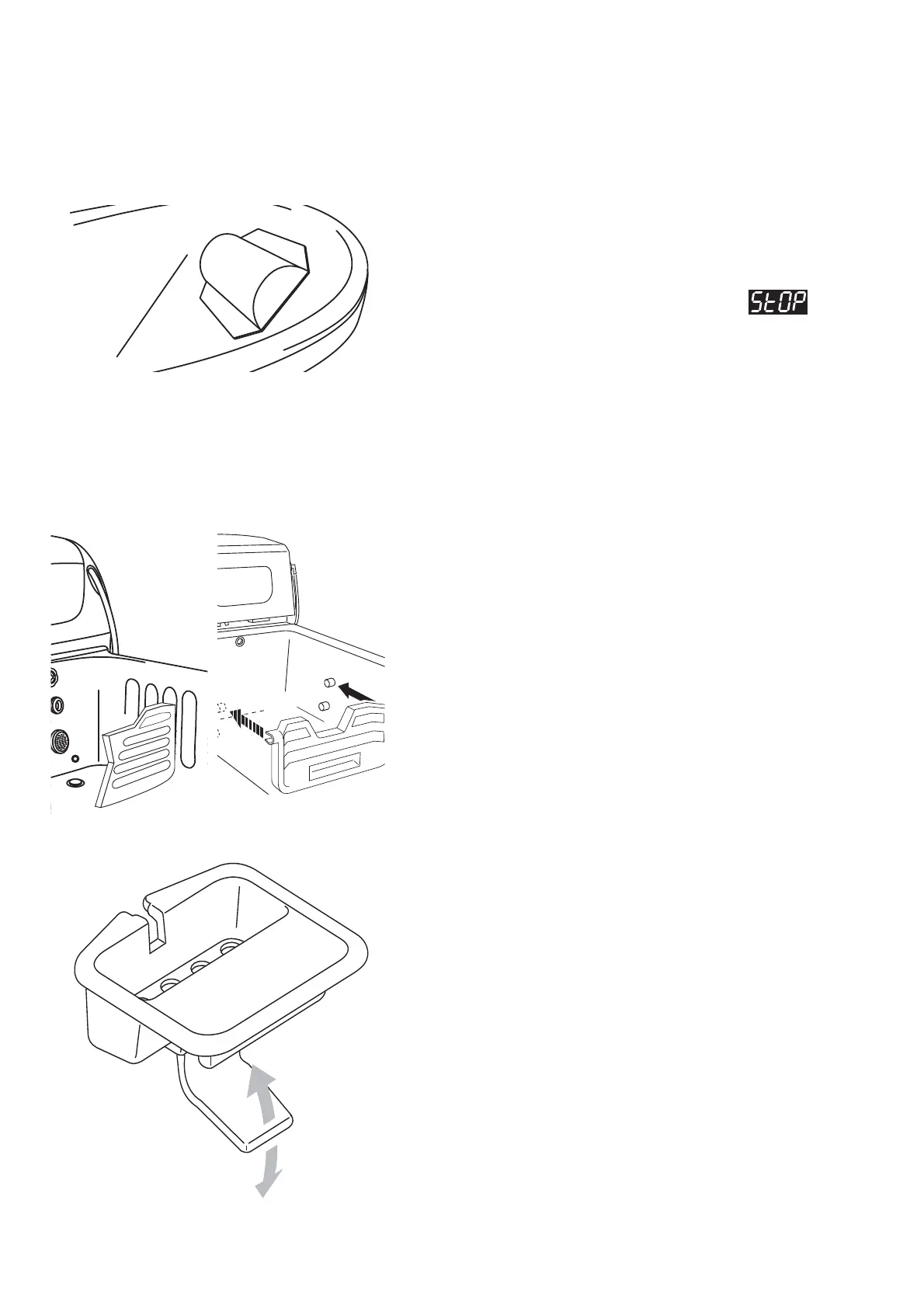 StOP