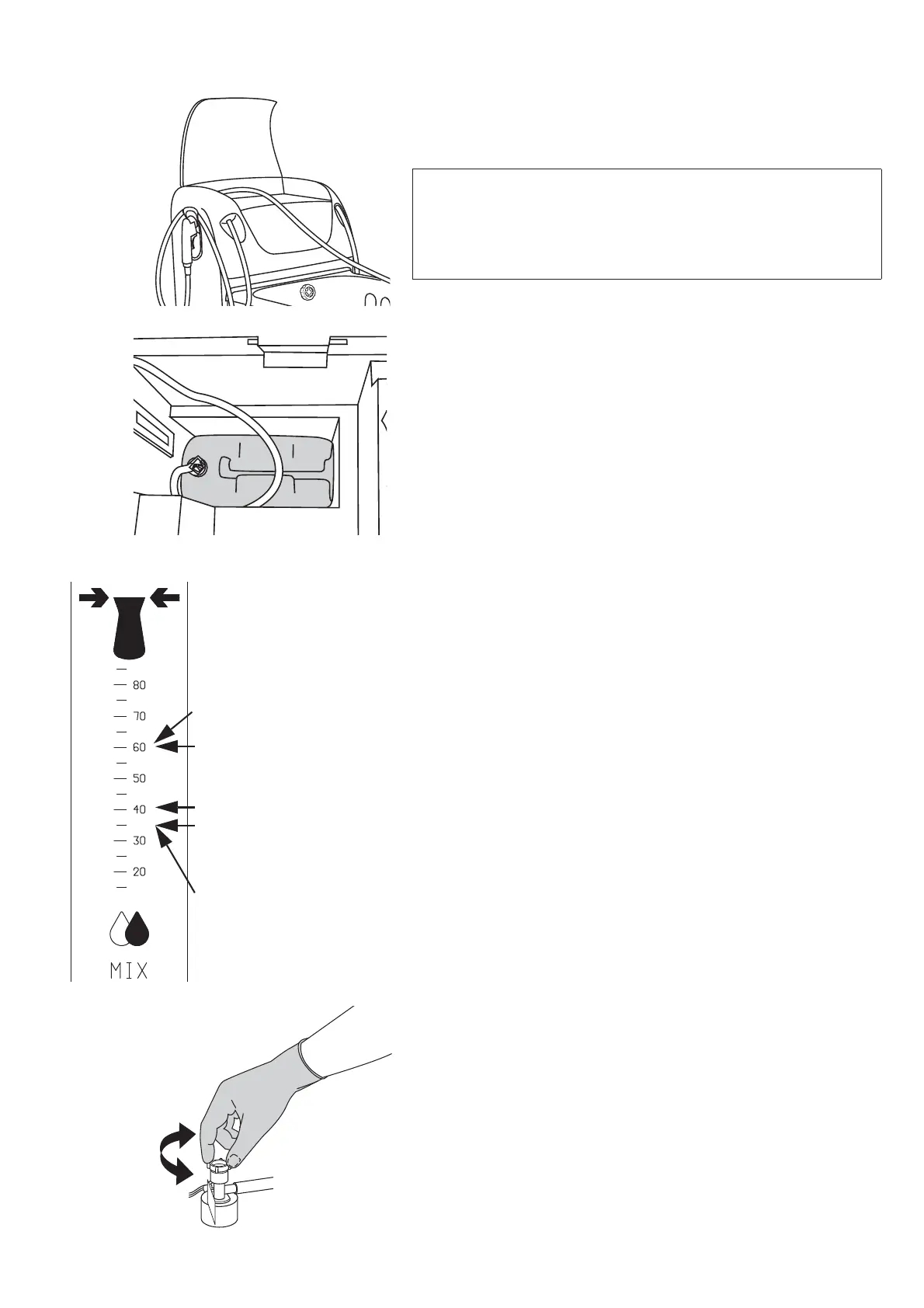 80

70

60

50

40

30

20

MIX