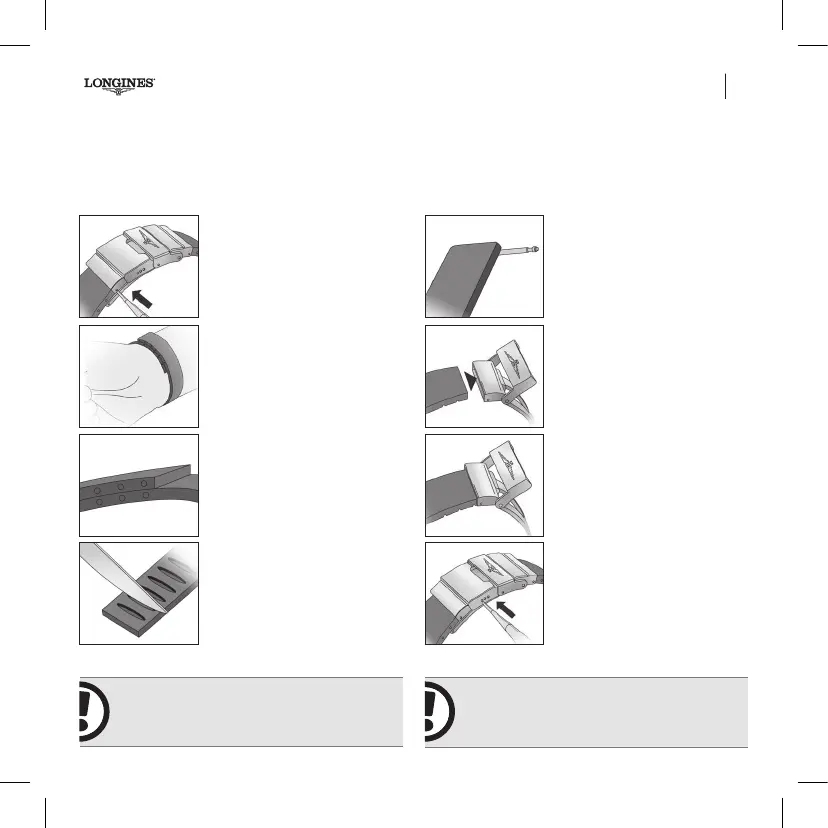 LONGINES