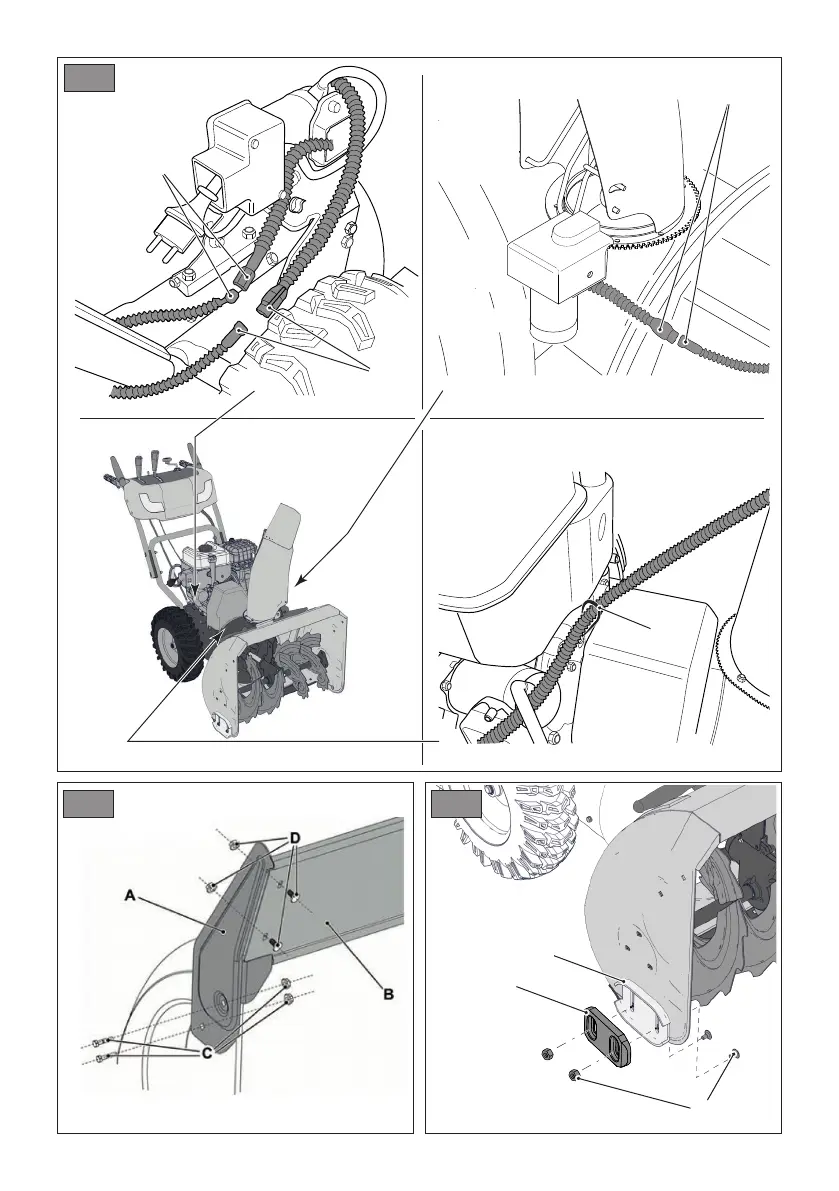 D

A

B

C