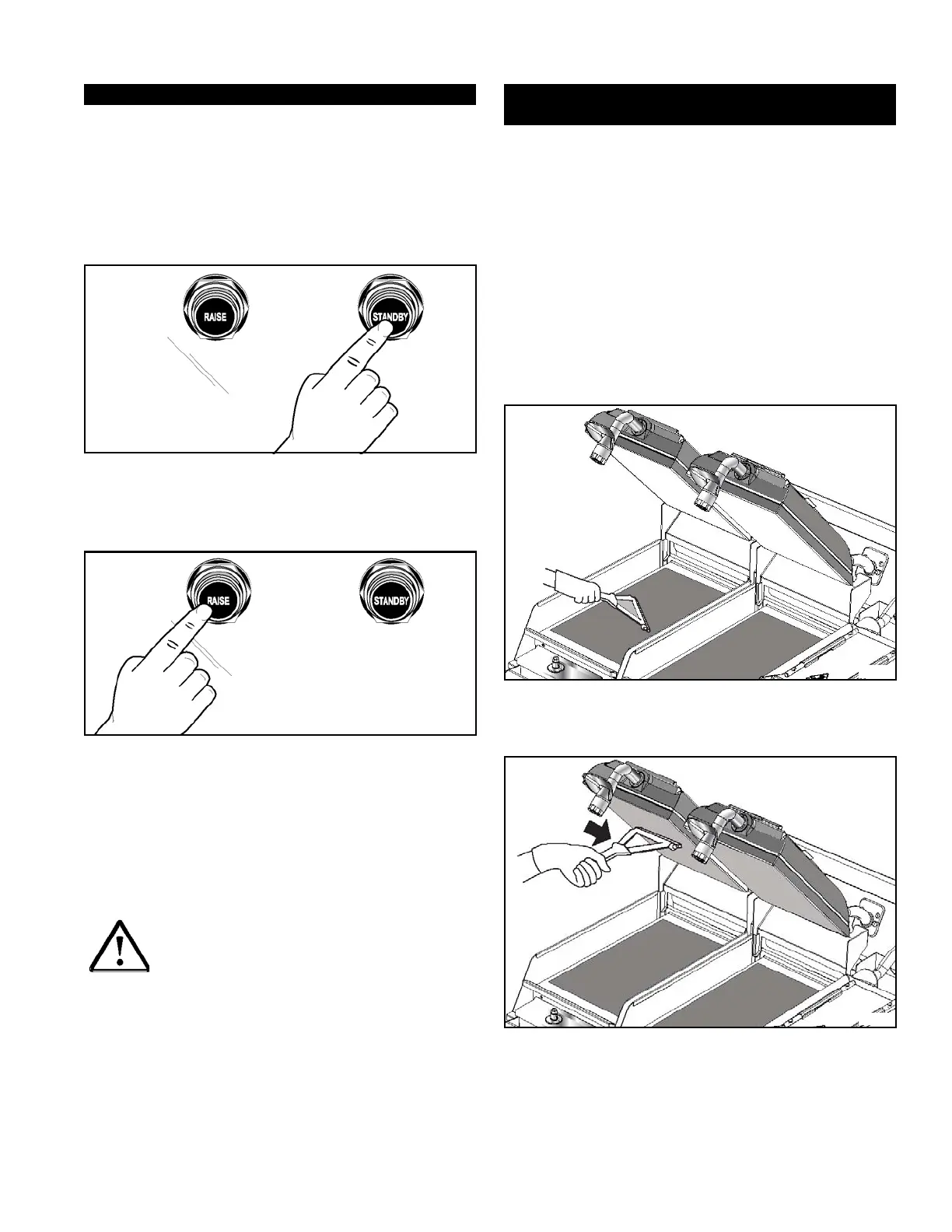 RAISE

STANDBY

RAISE

STANDBY