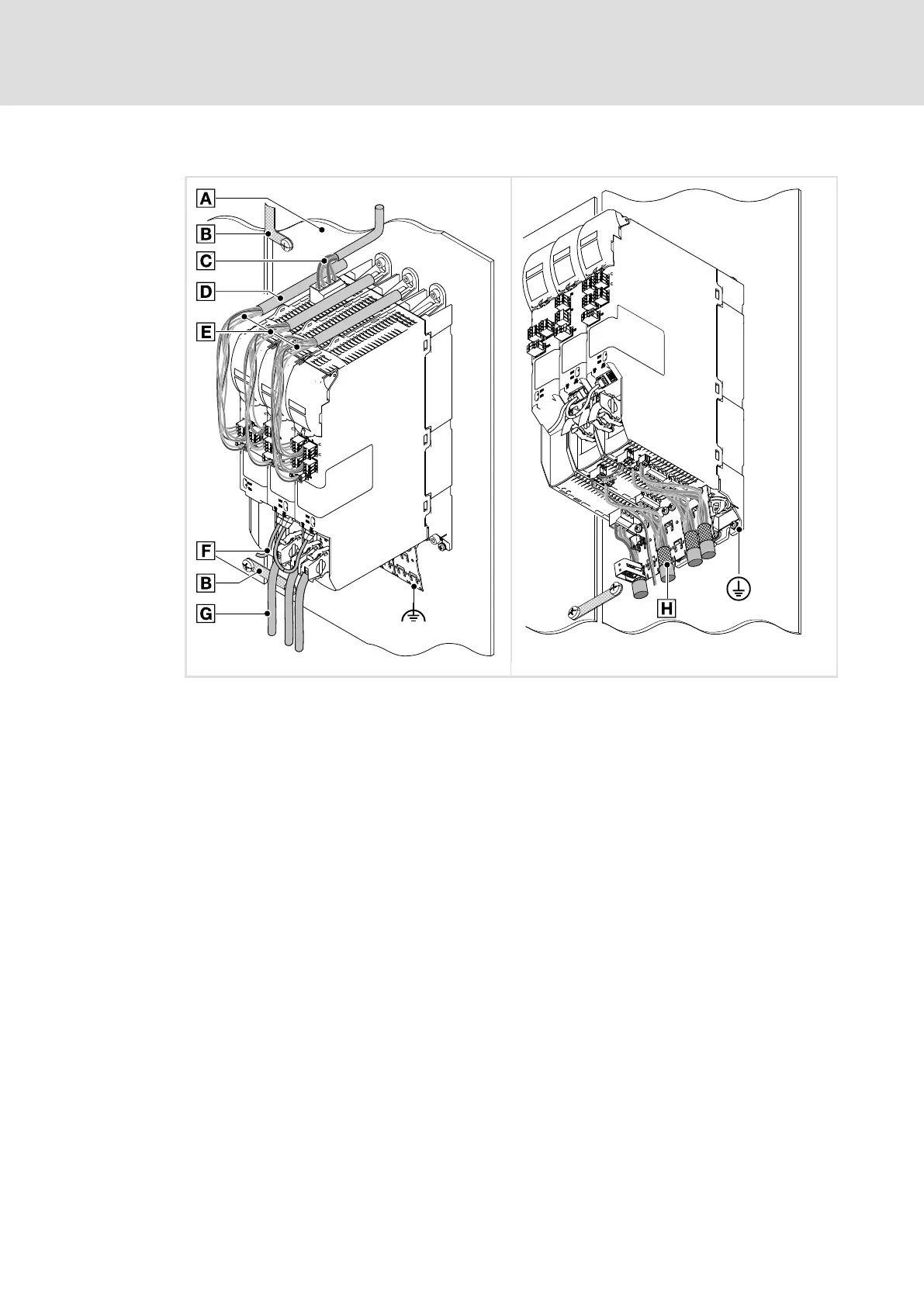 A
B
C
D
E
F
B
G
H