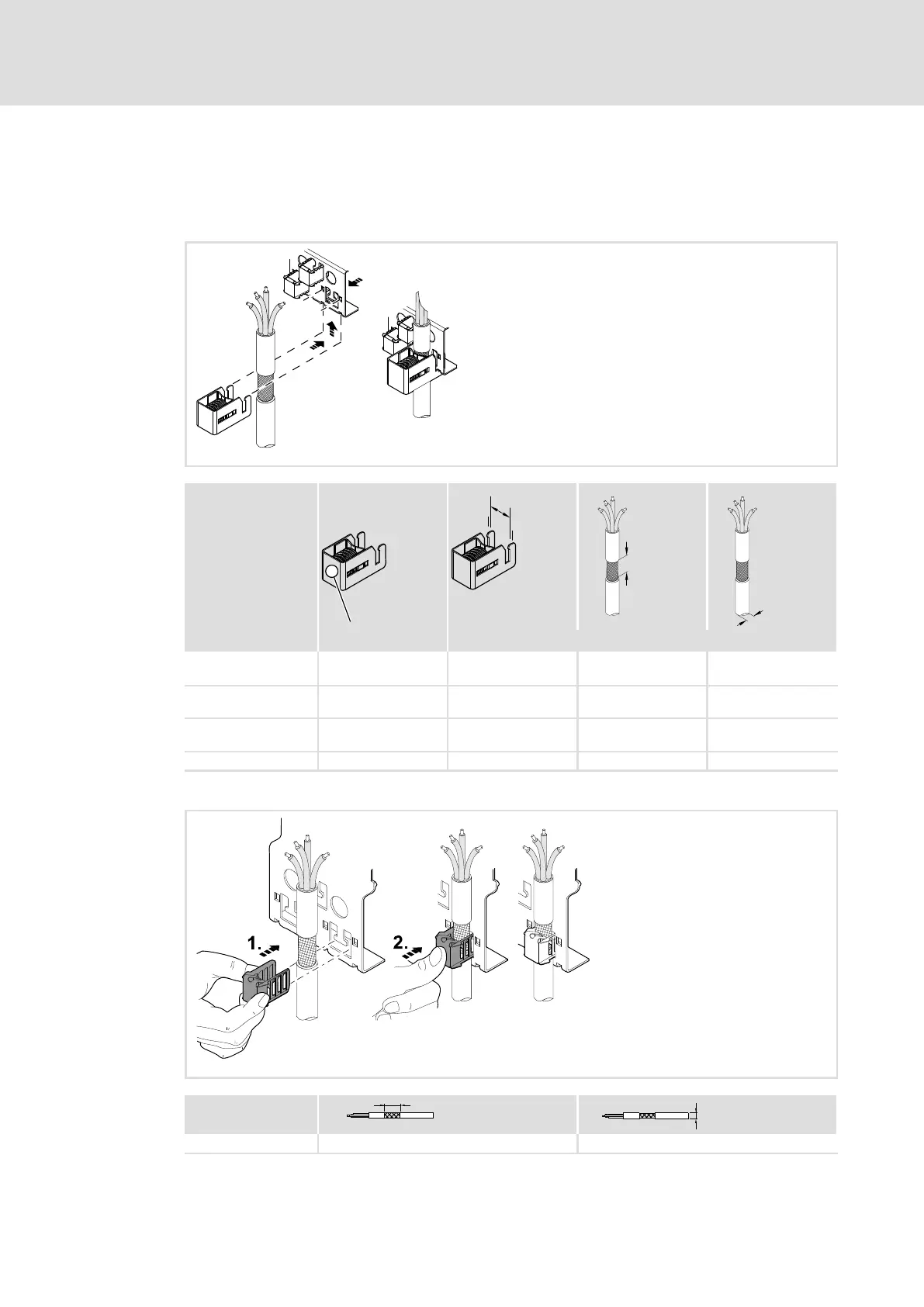 1.

2.