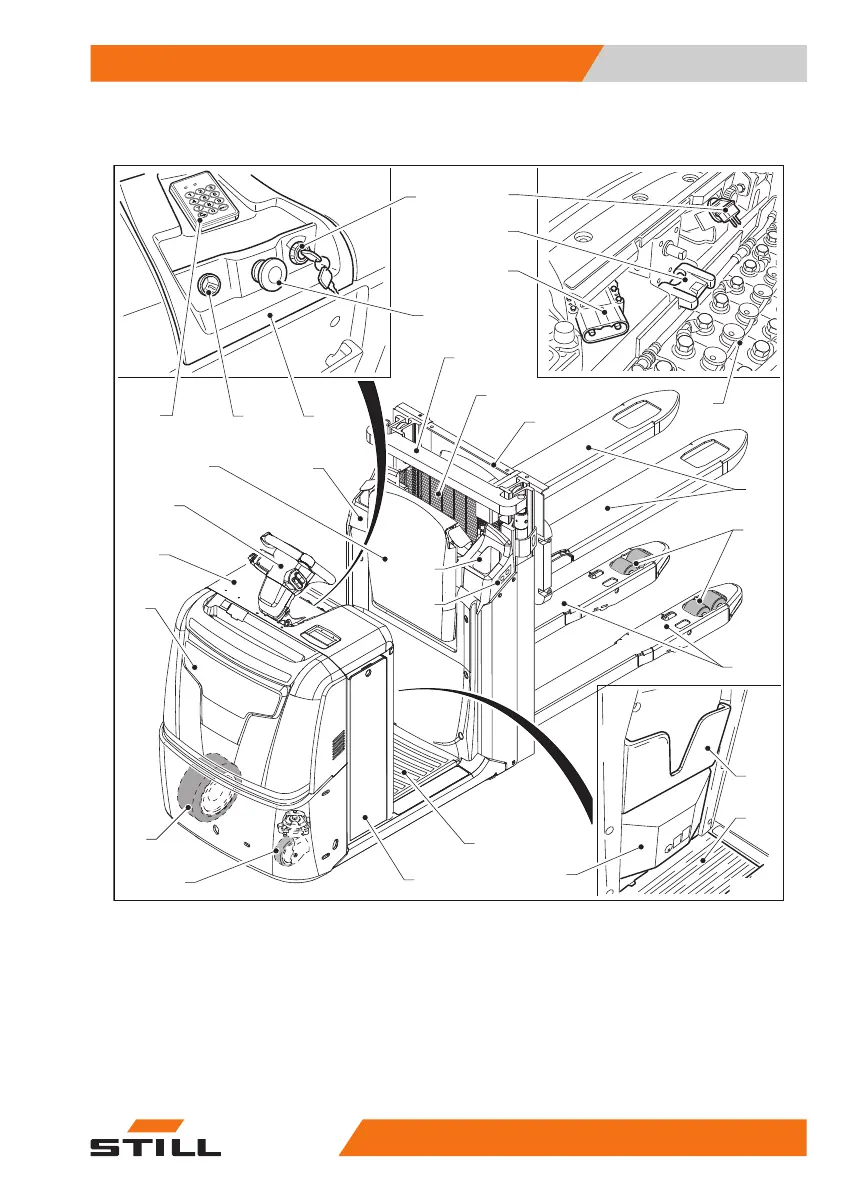 STILL