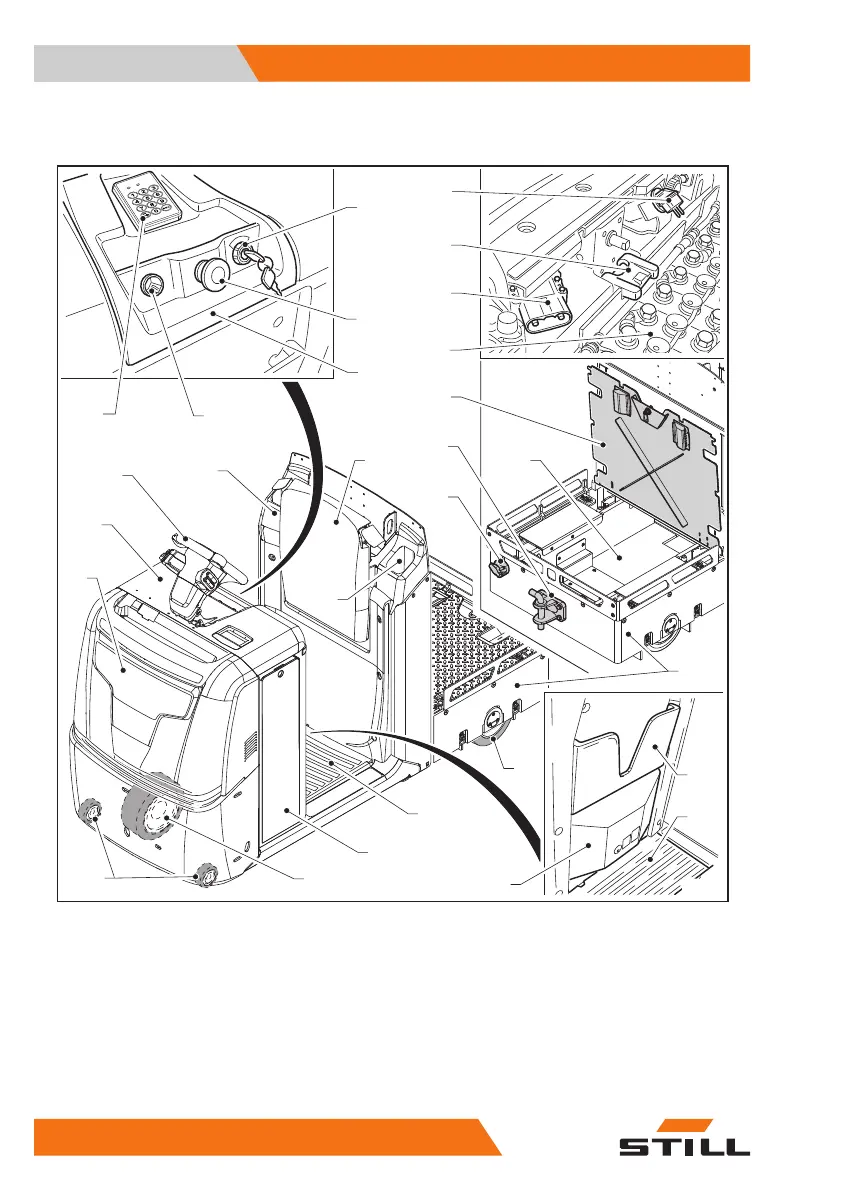 STILL