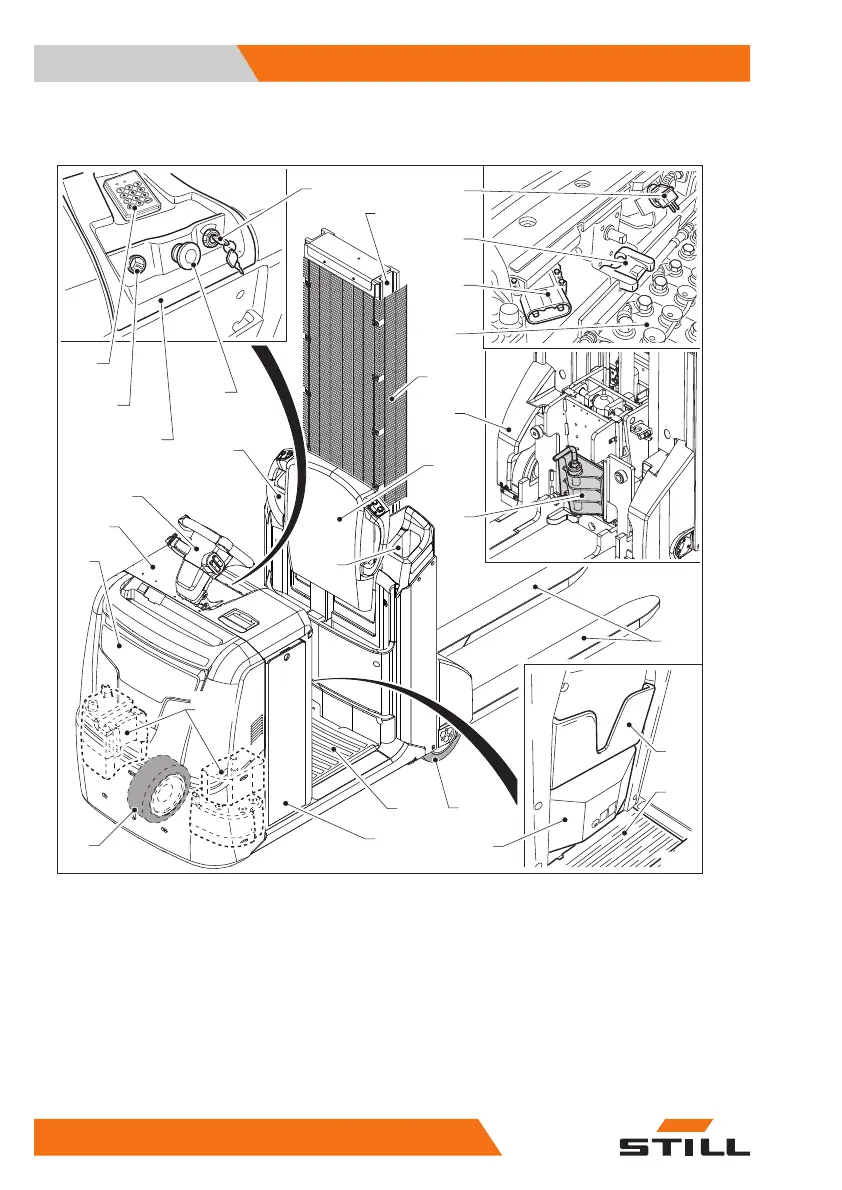 STILL