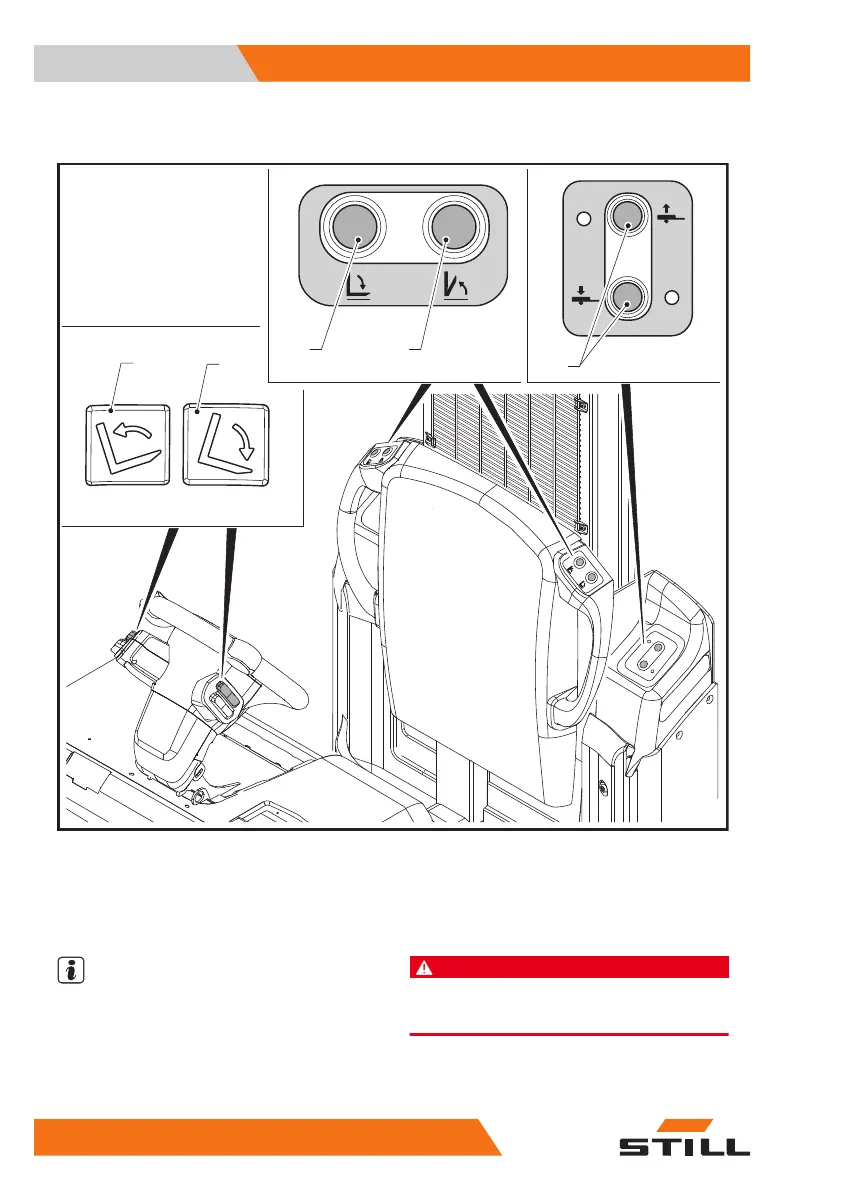 STILL