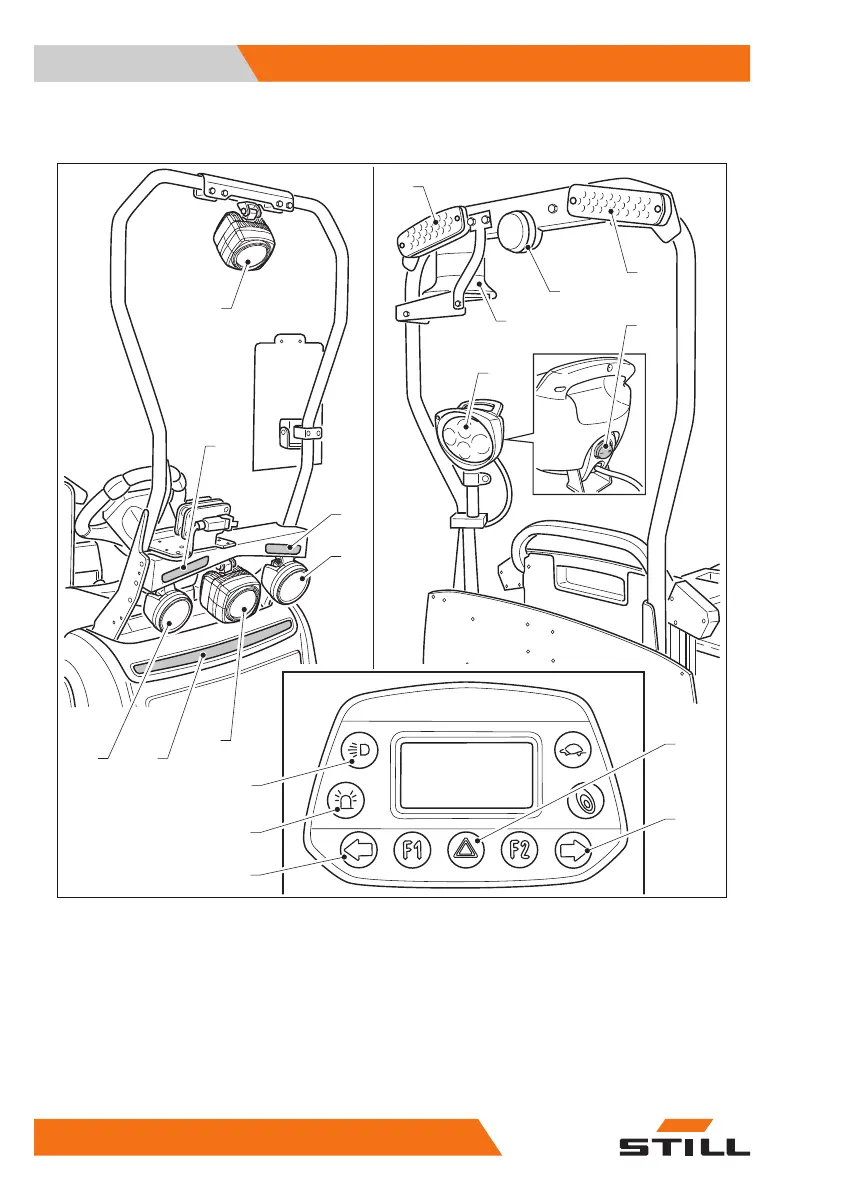 F1

F2

STILL