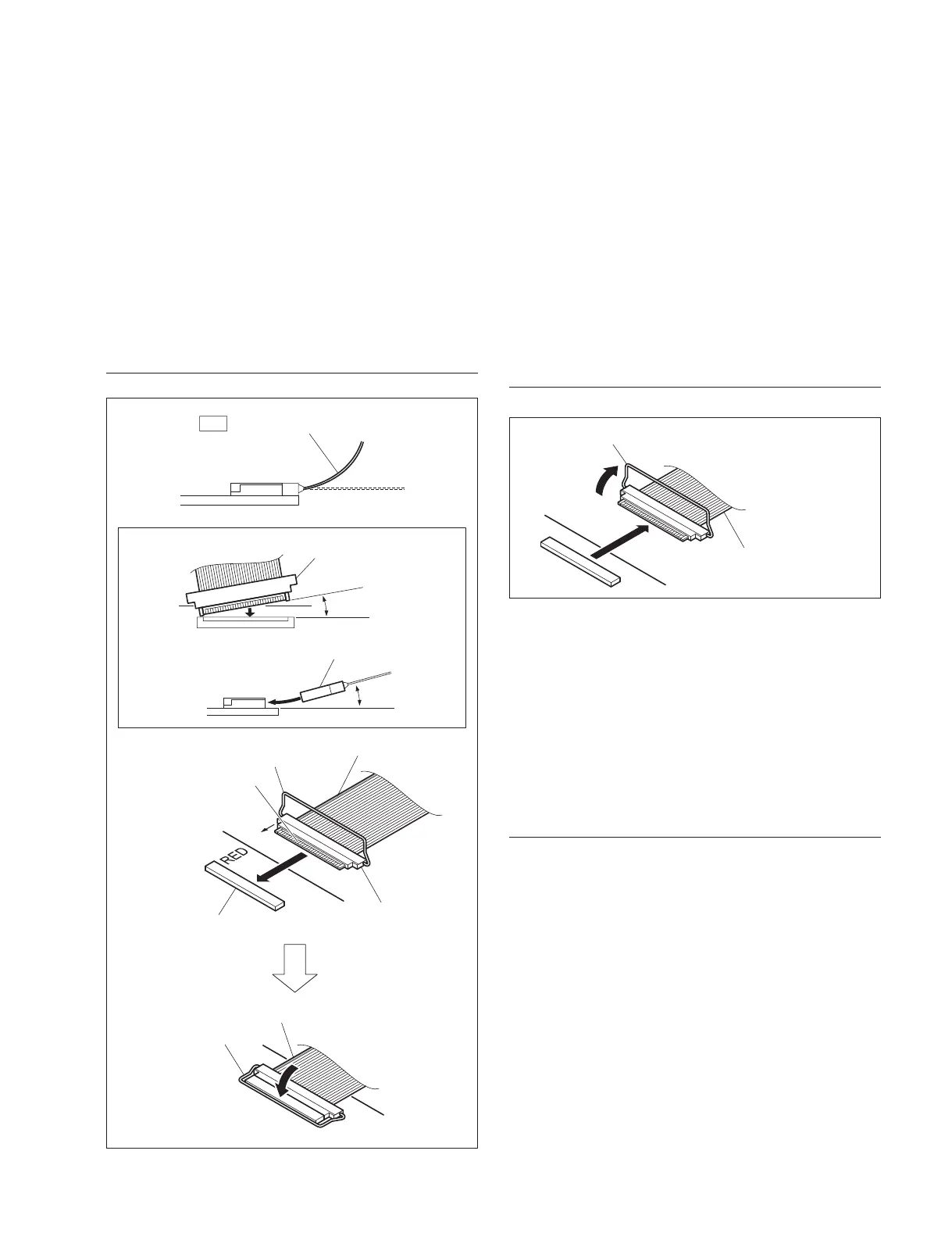 RED