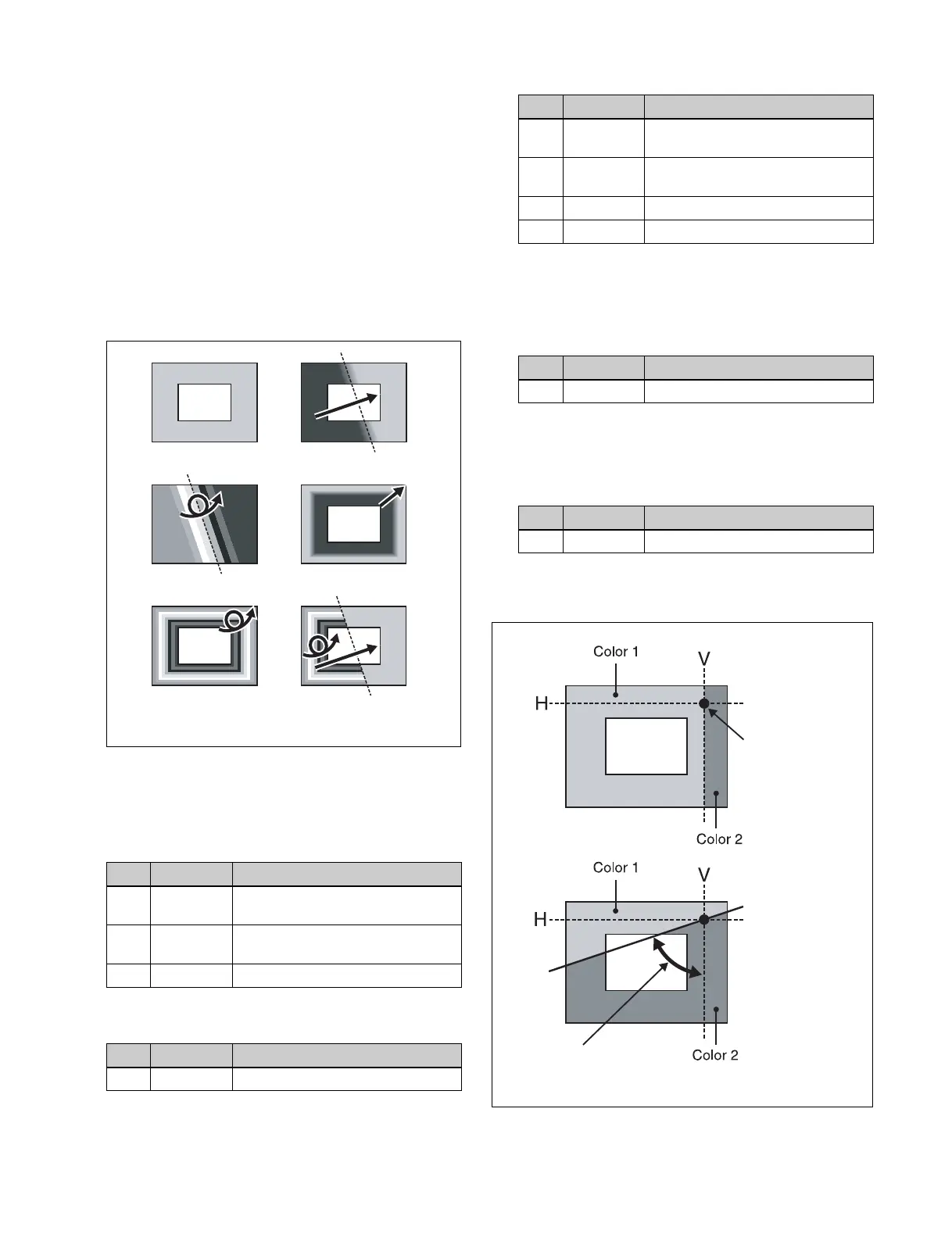 Color 1

V

H

Color 2

Color 1

V

H

Color 2