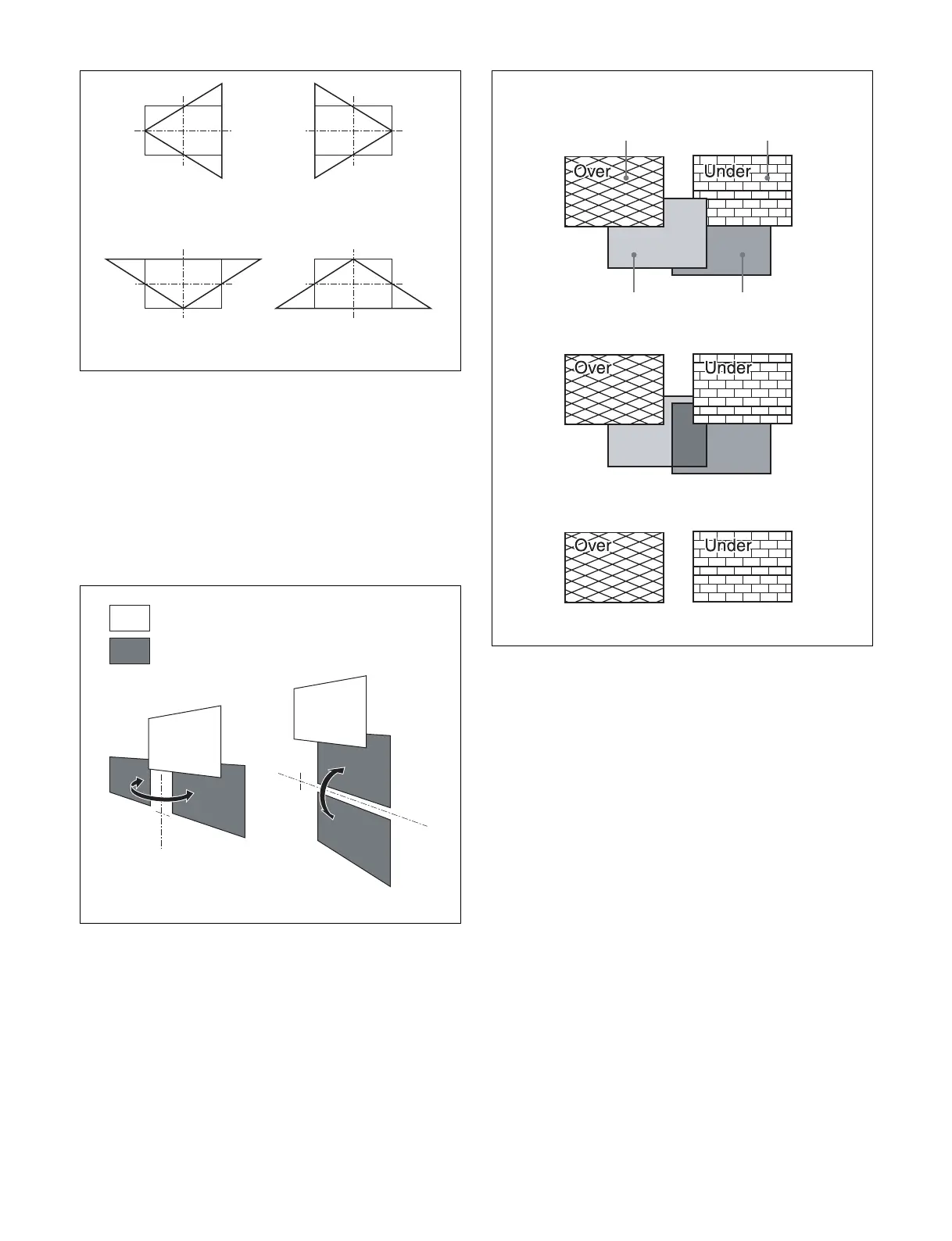 Over
Under

Over
Under

Over
Under