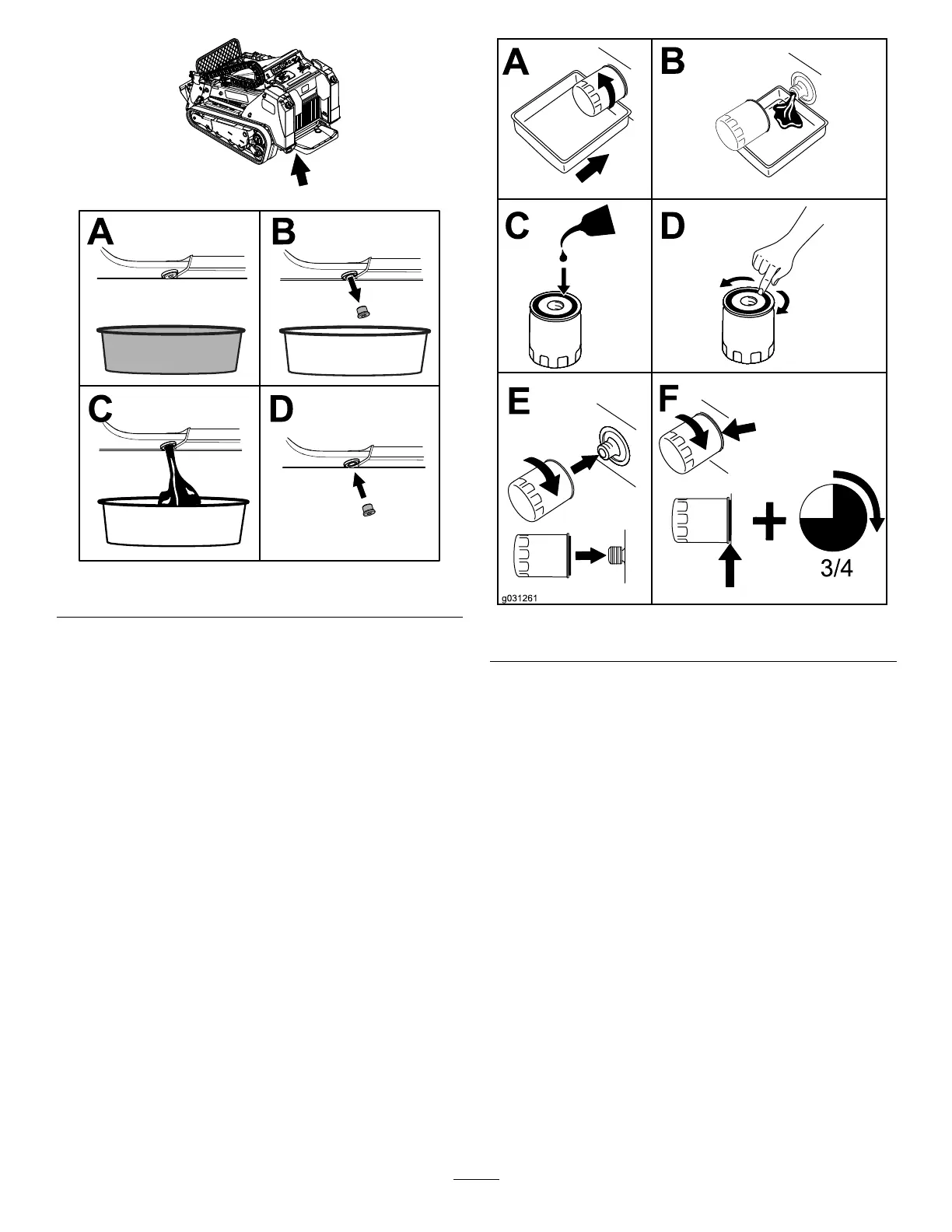 A
B
C
D

A
B
C
D
E
F
3/4
g031261