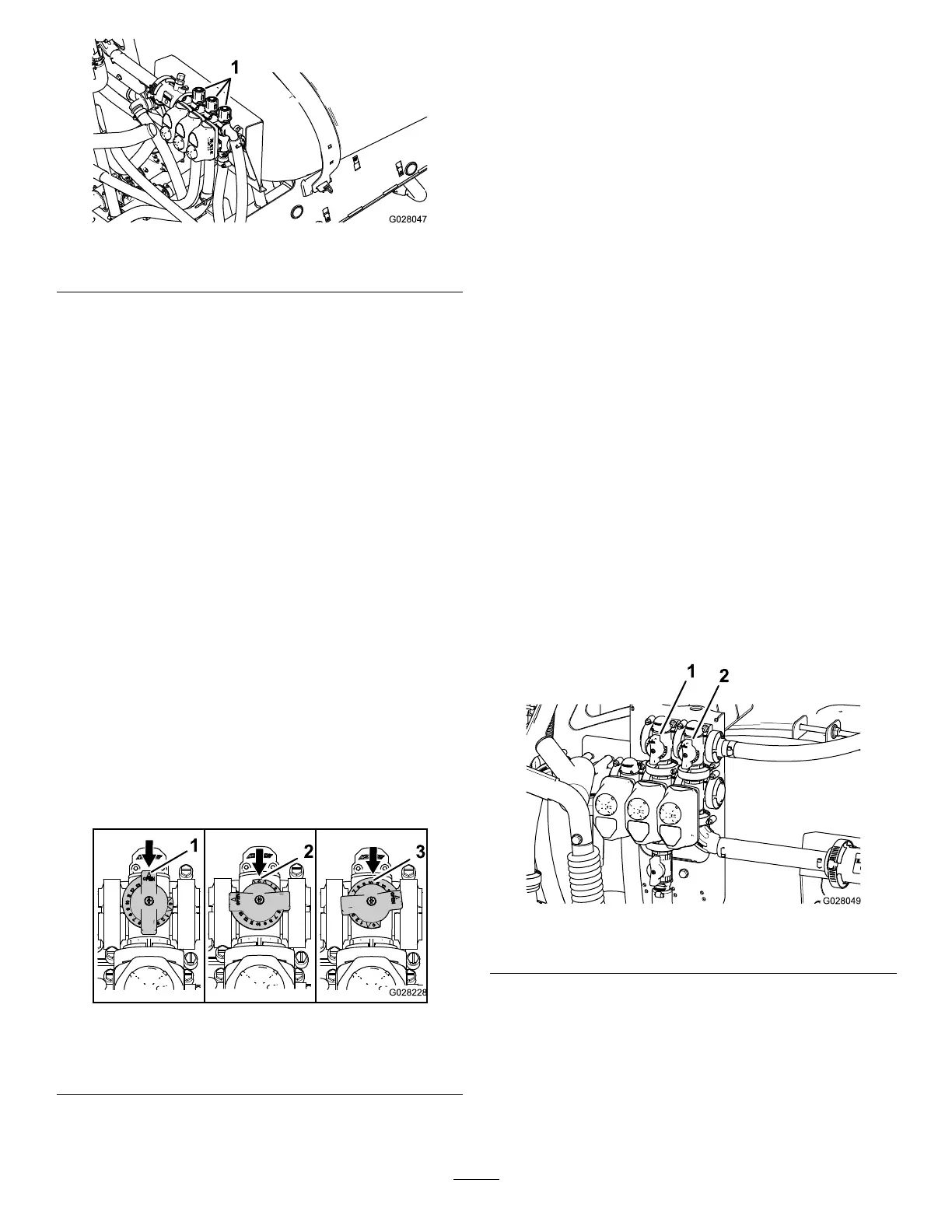 1

G028047

1 2 3

G028228

1 2

G028049