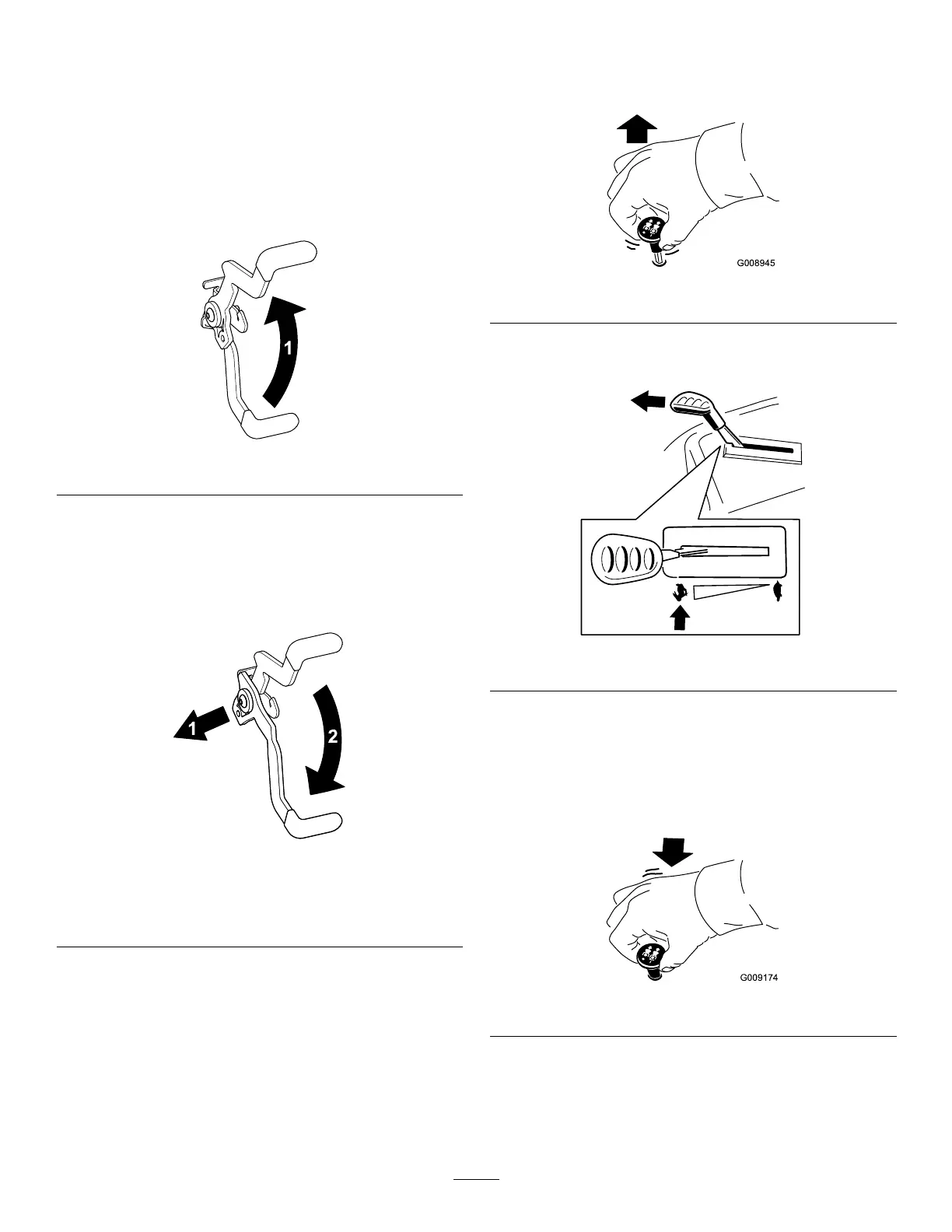 1

1

2

G008945

G009174