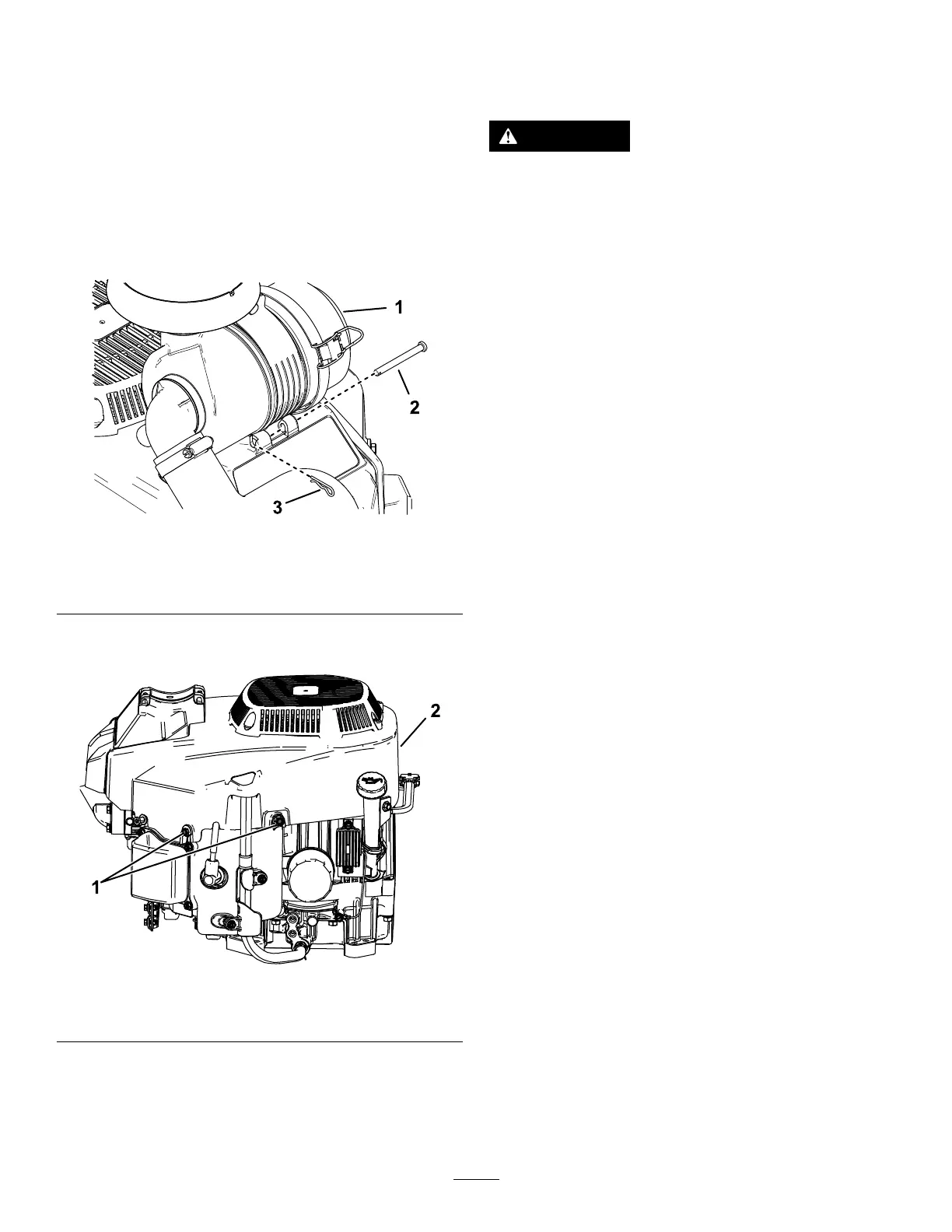 1

2

3

2

1