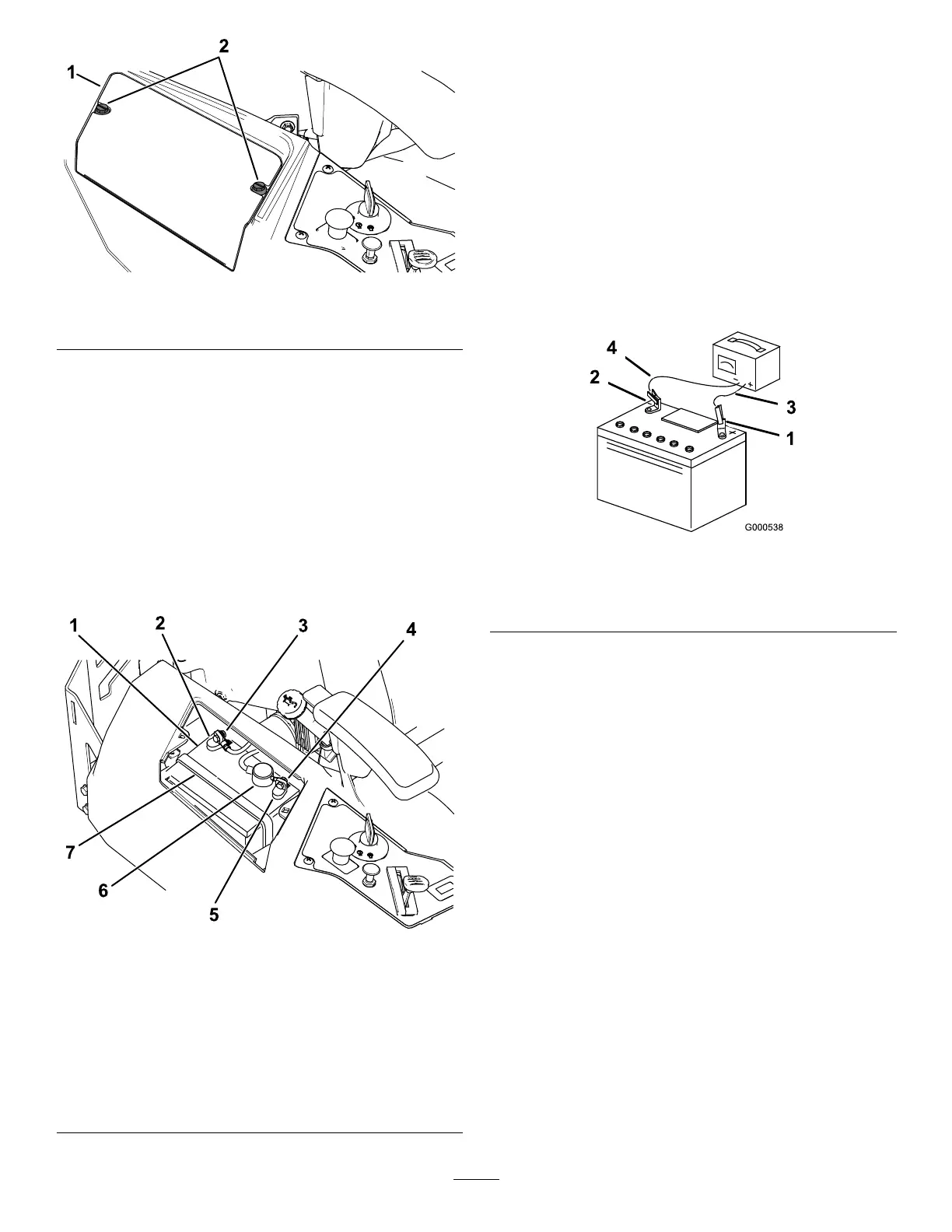 1
2

4
2
3
1
G000538

1
2
3
4
7
6
5