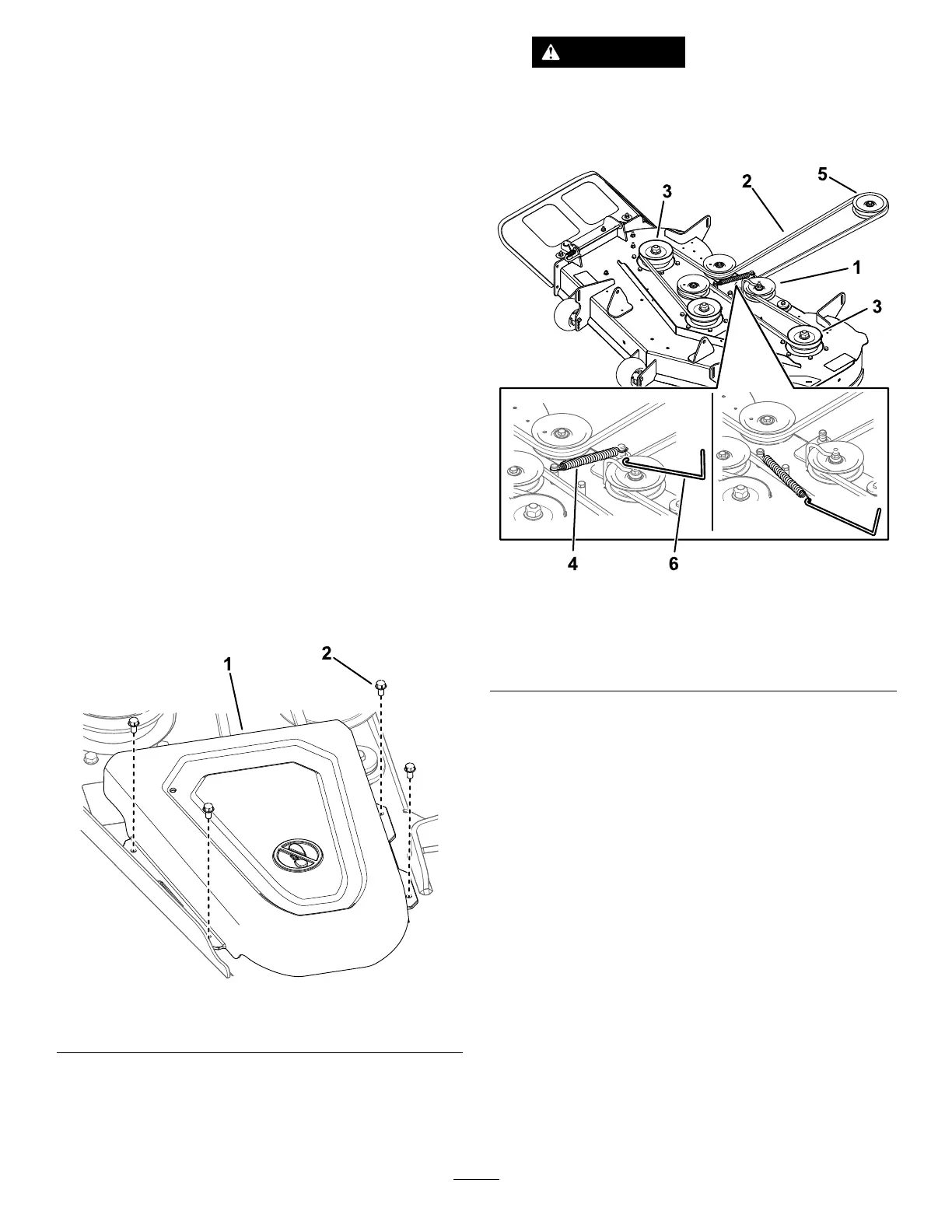 3

2

5

1

3

4

6

1

2