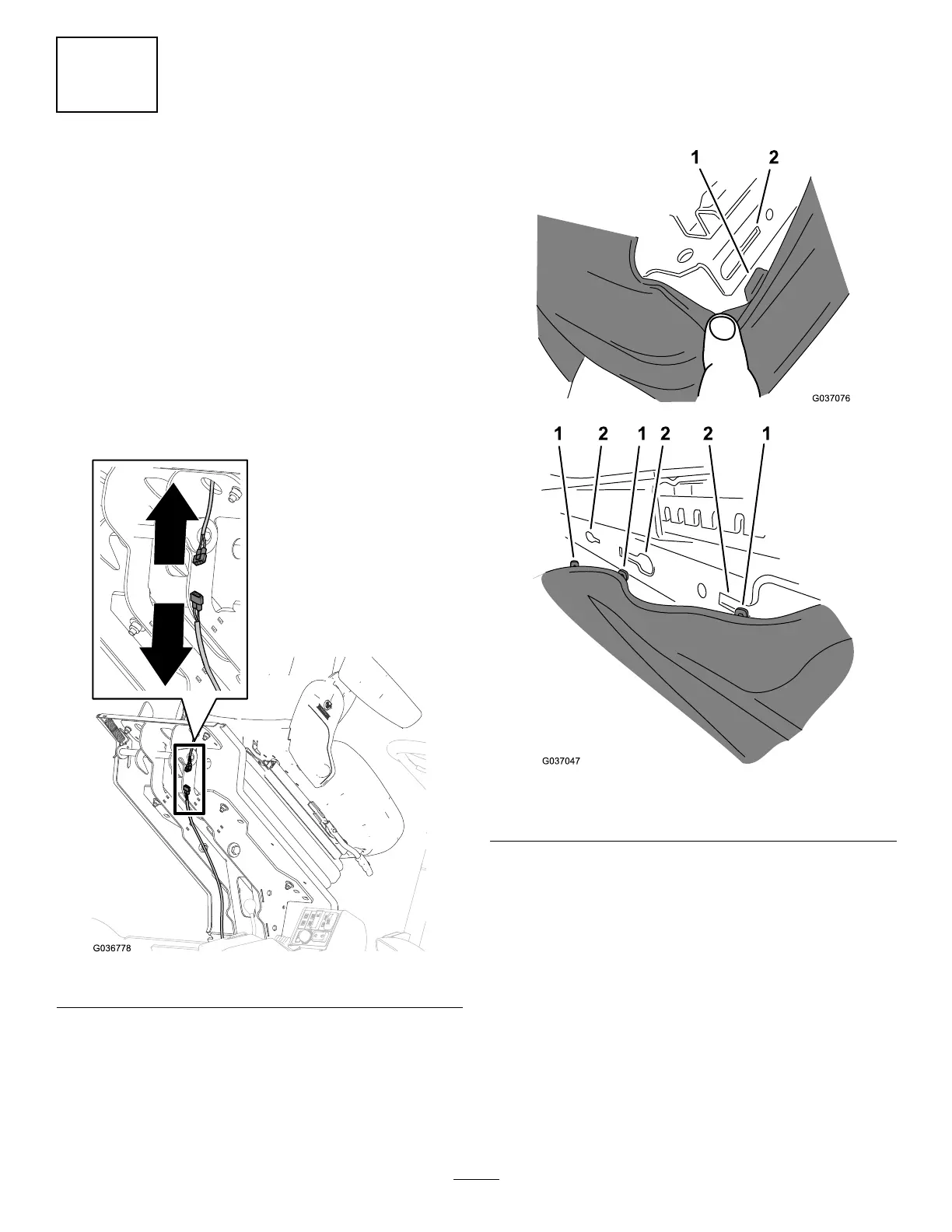 1 2

G037076

1 2 1 2 2 1

G037047

G036778