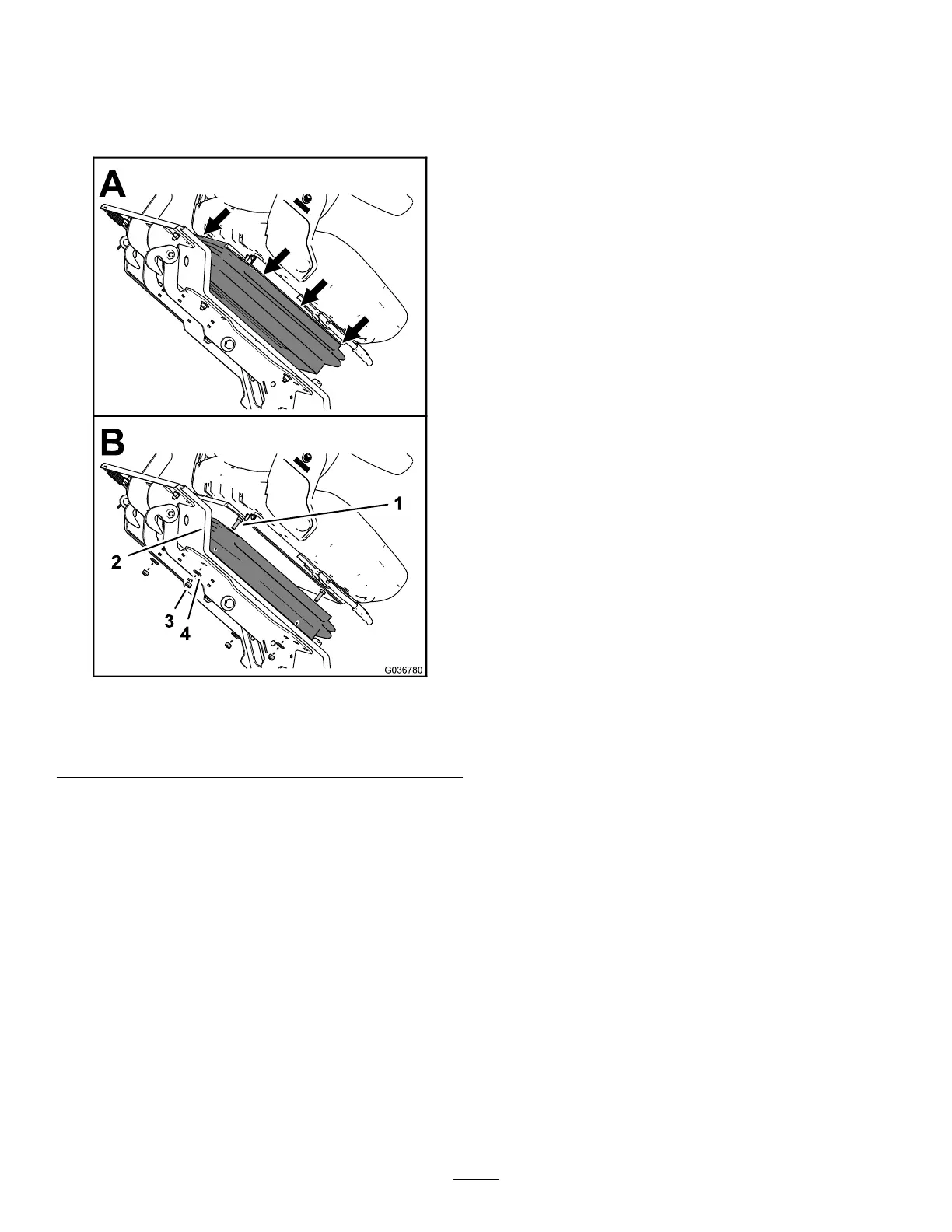 A

B

1

2

3

4

G036780