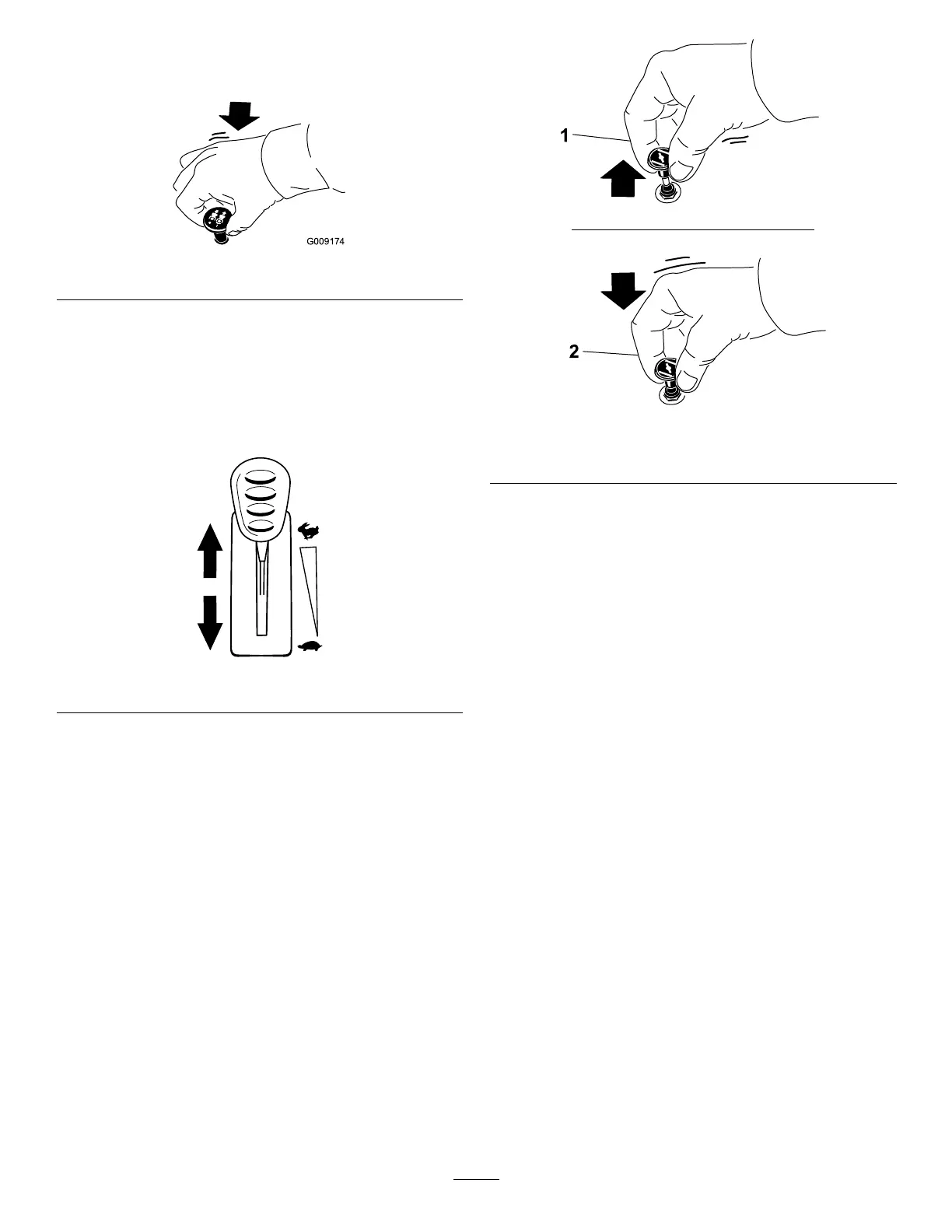 G009174

1

2