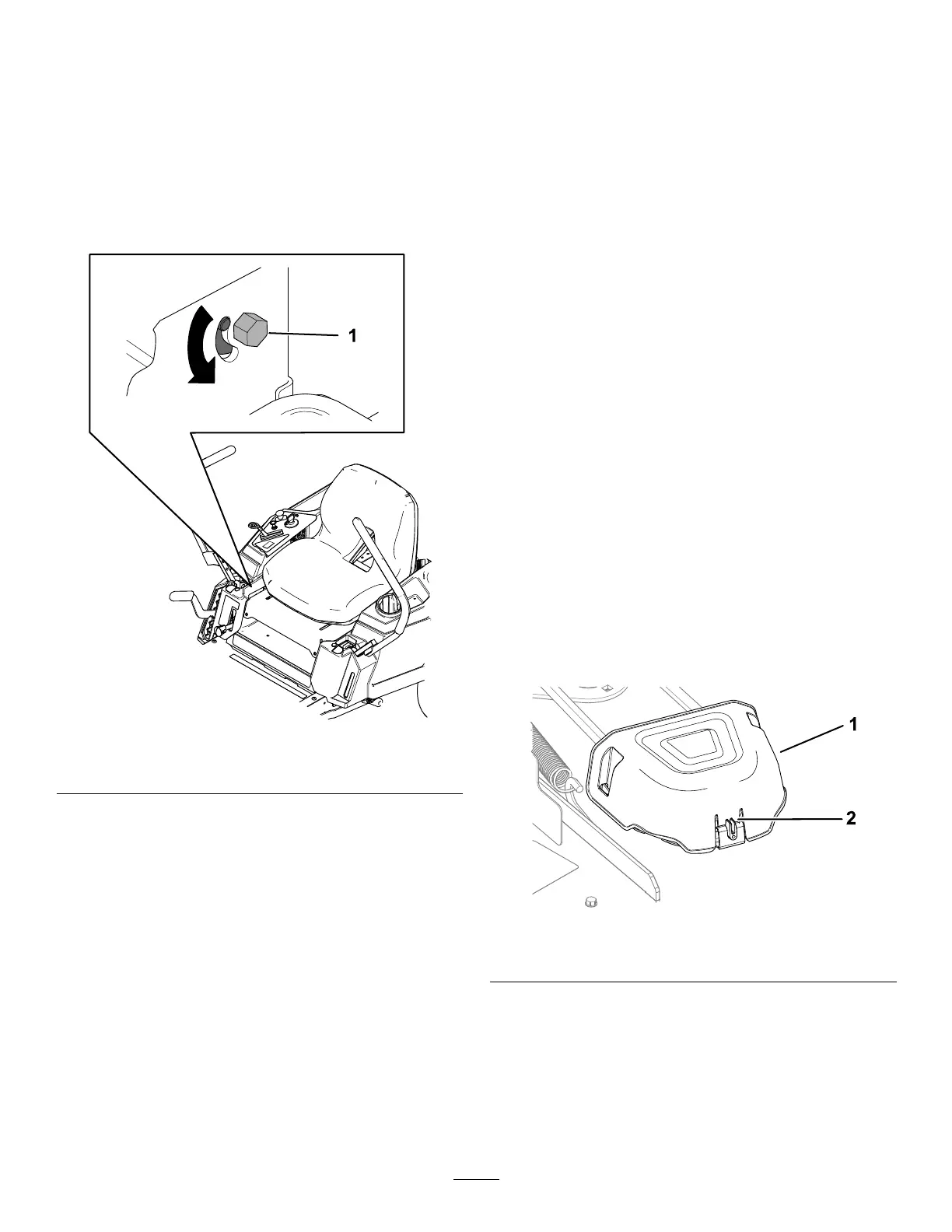 1

1

2