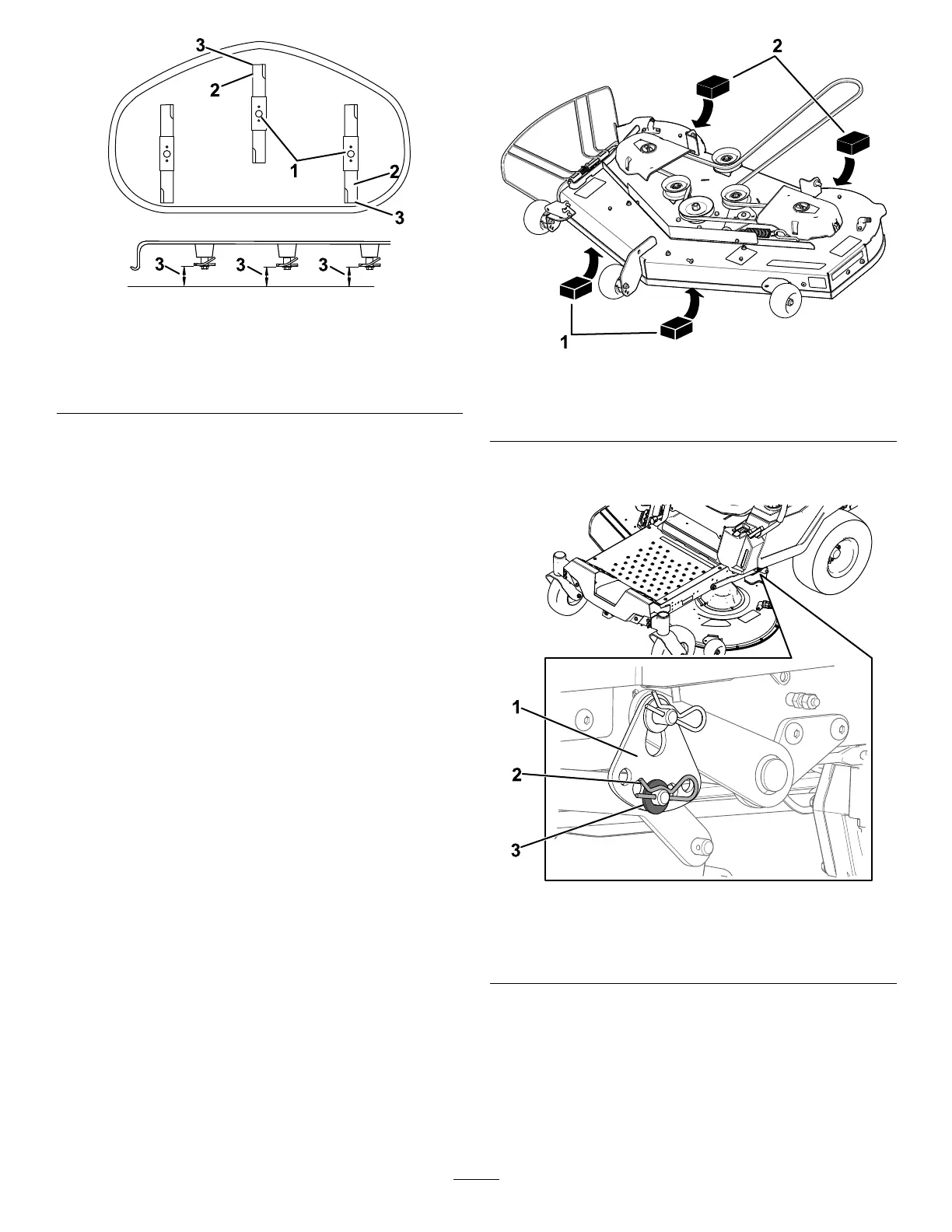 3
2
1
2
3
3
3
3

2
1

1
2
3