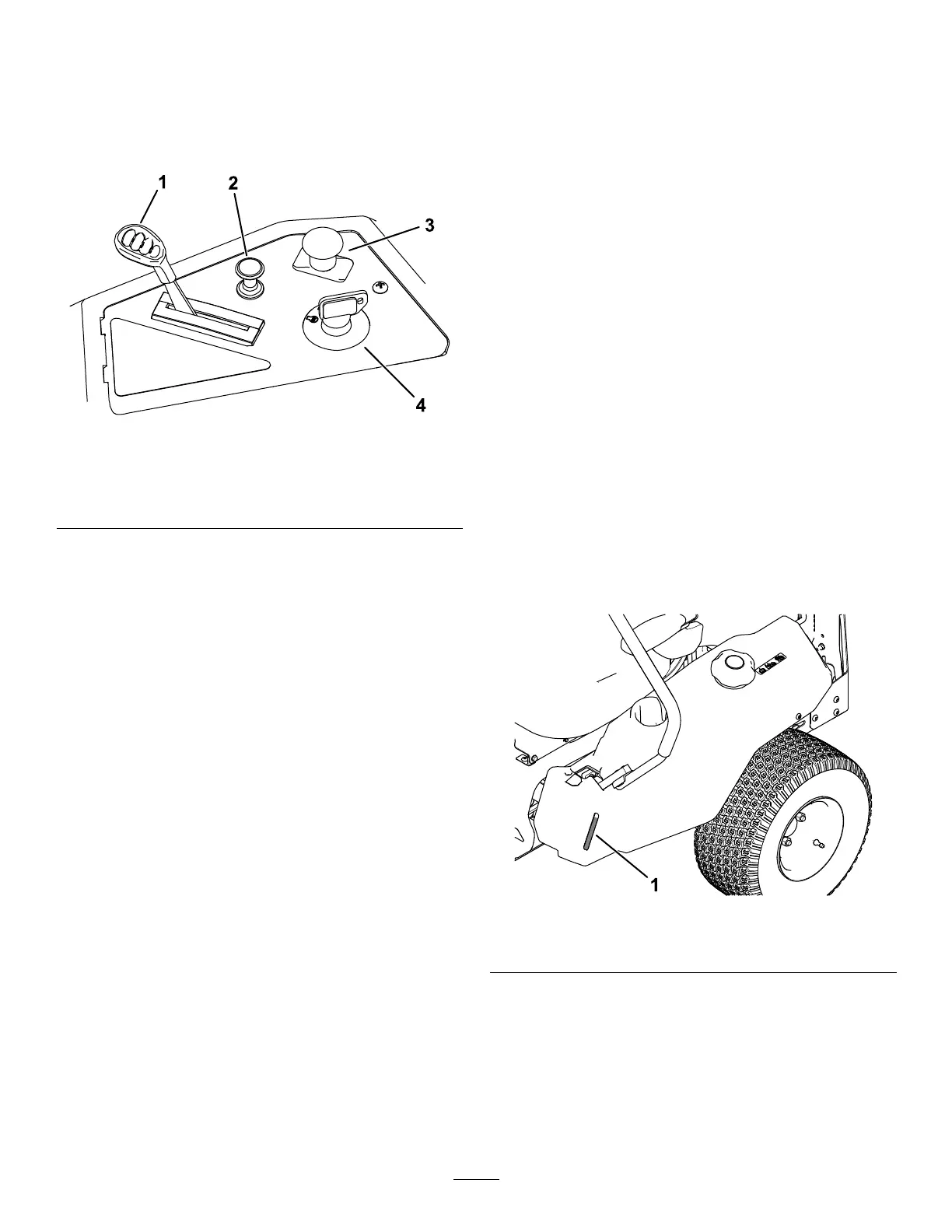 1
2
3
4

1