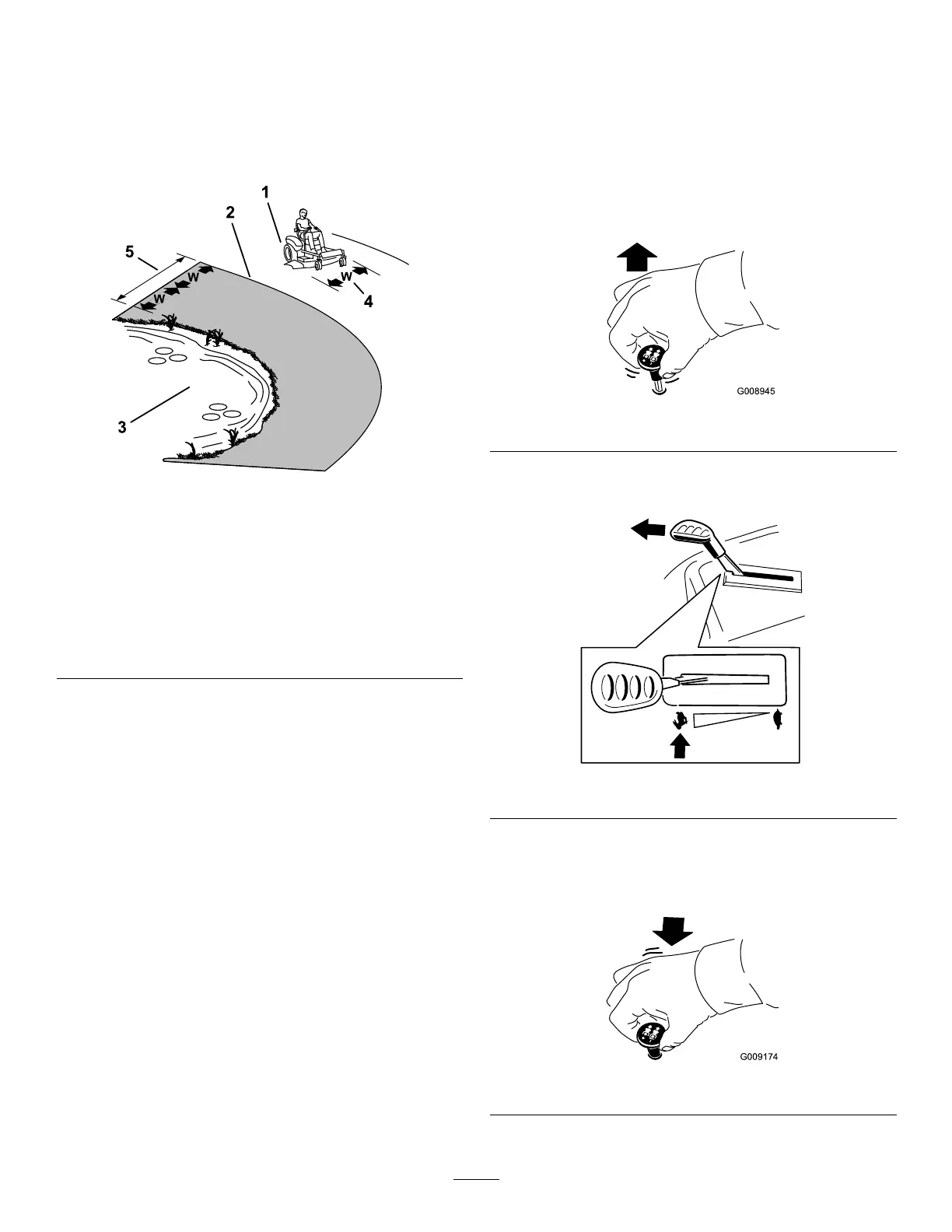 1
2
5
W
W
W
4
3

G008945

G009174