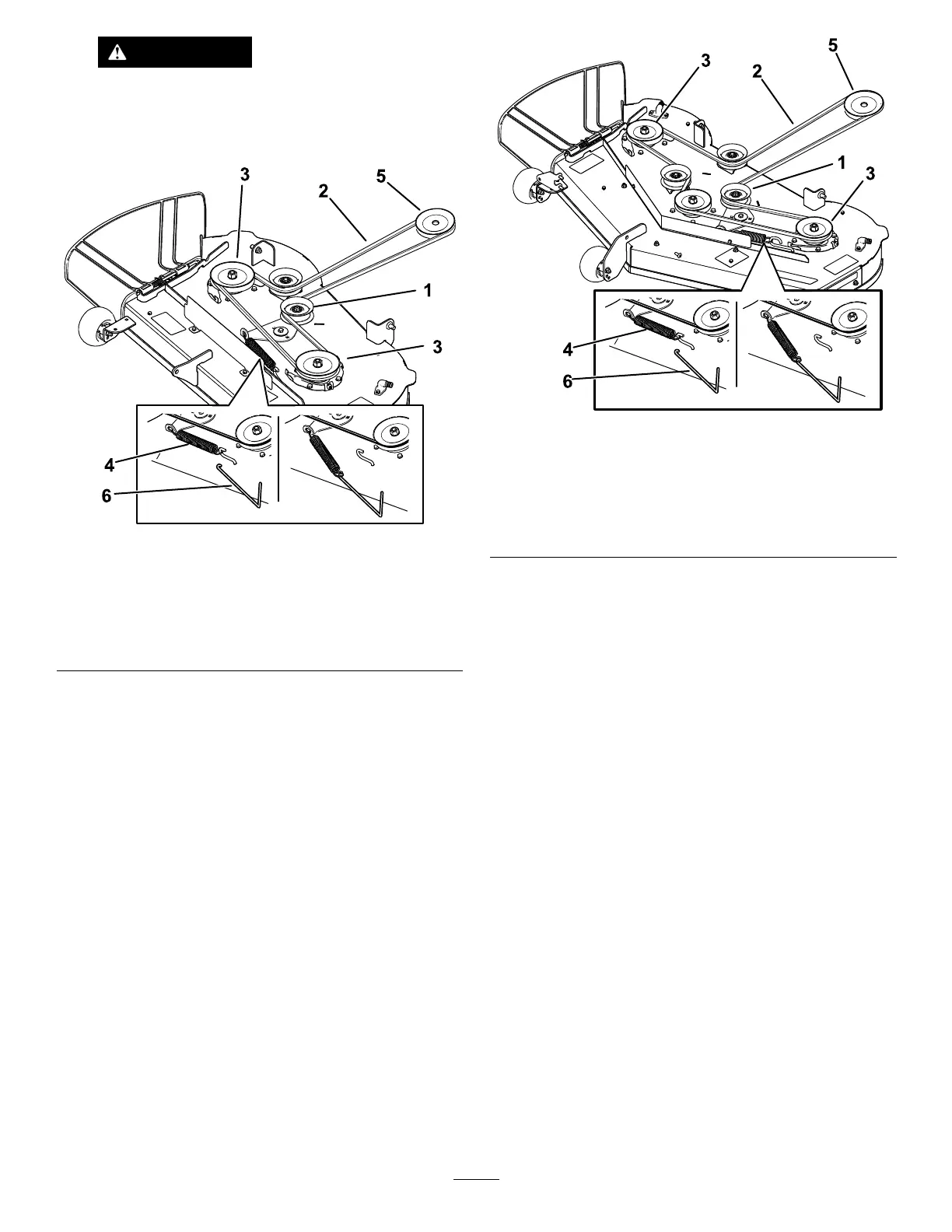 3

2

5

1

3

4

6

3

2

5

1

3

4

6