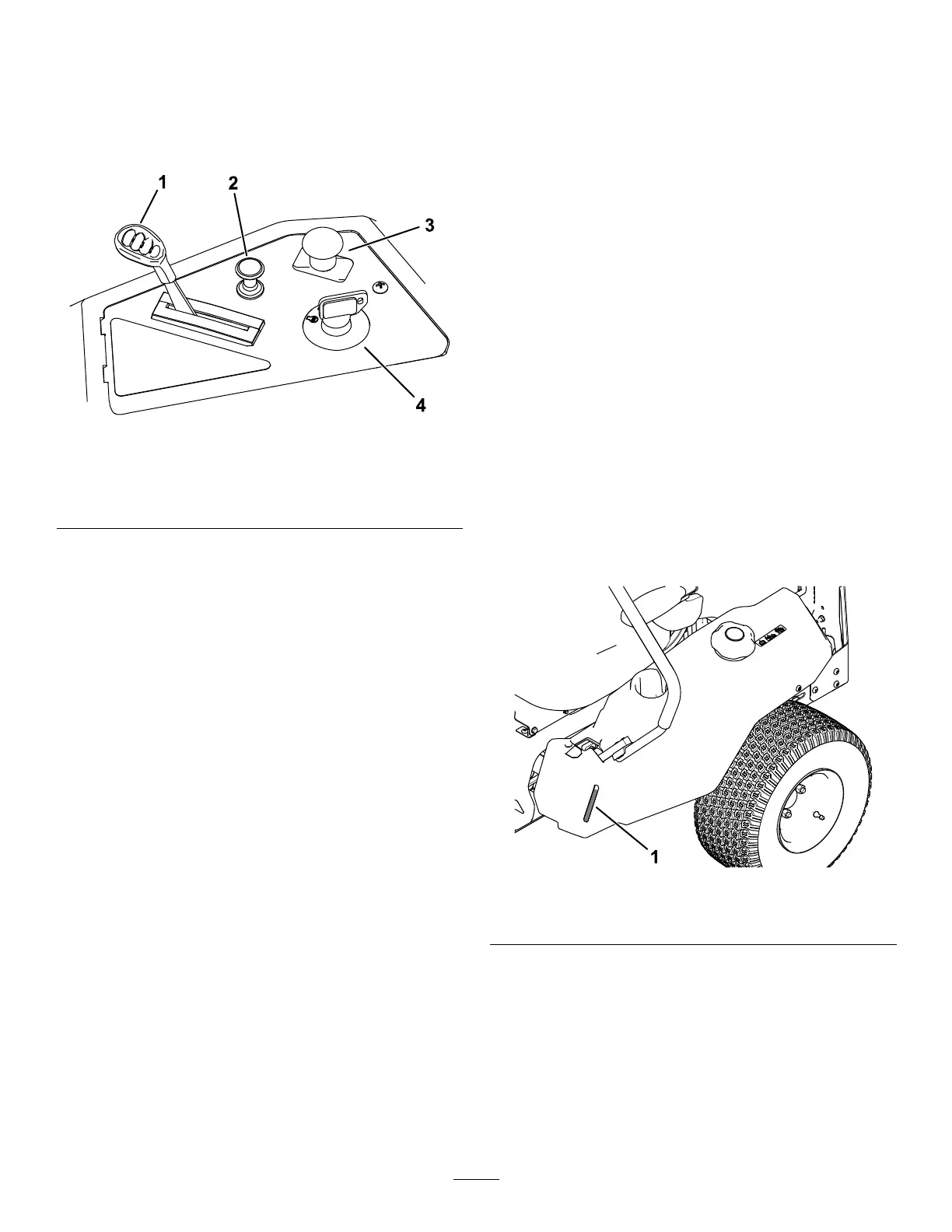 1
2
3
4

1