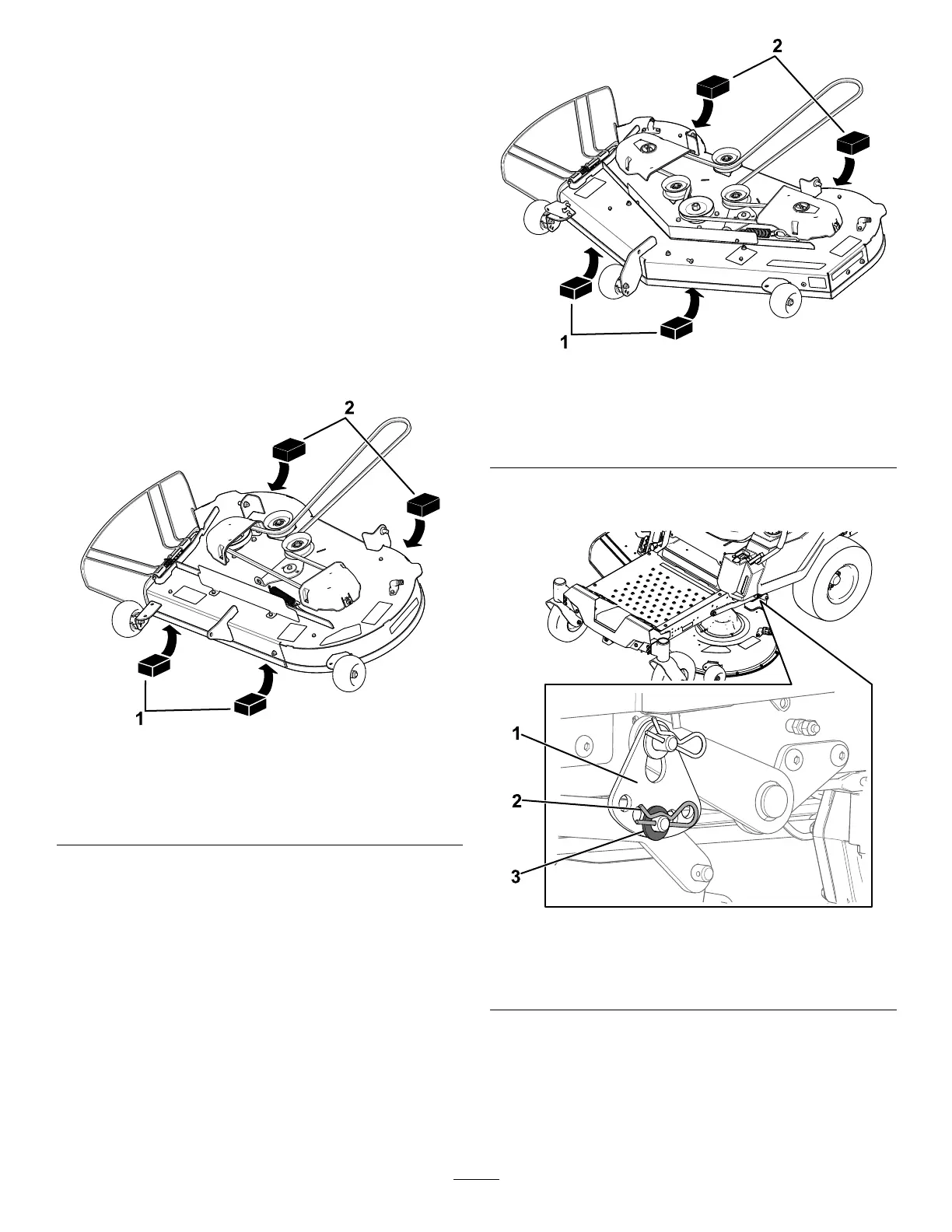 2

1

2

1

1

2

3