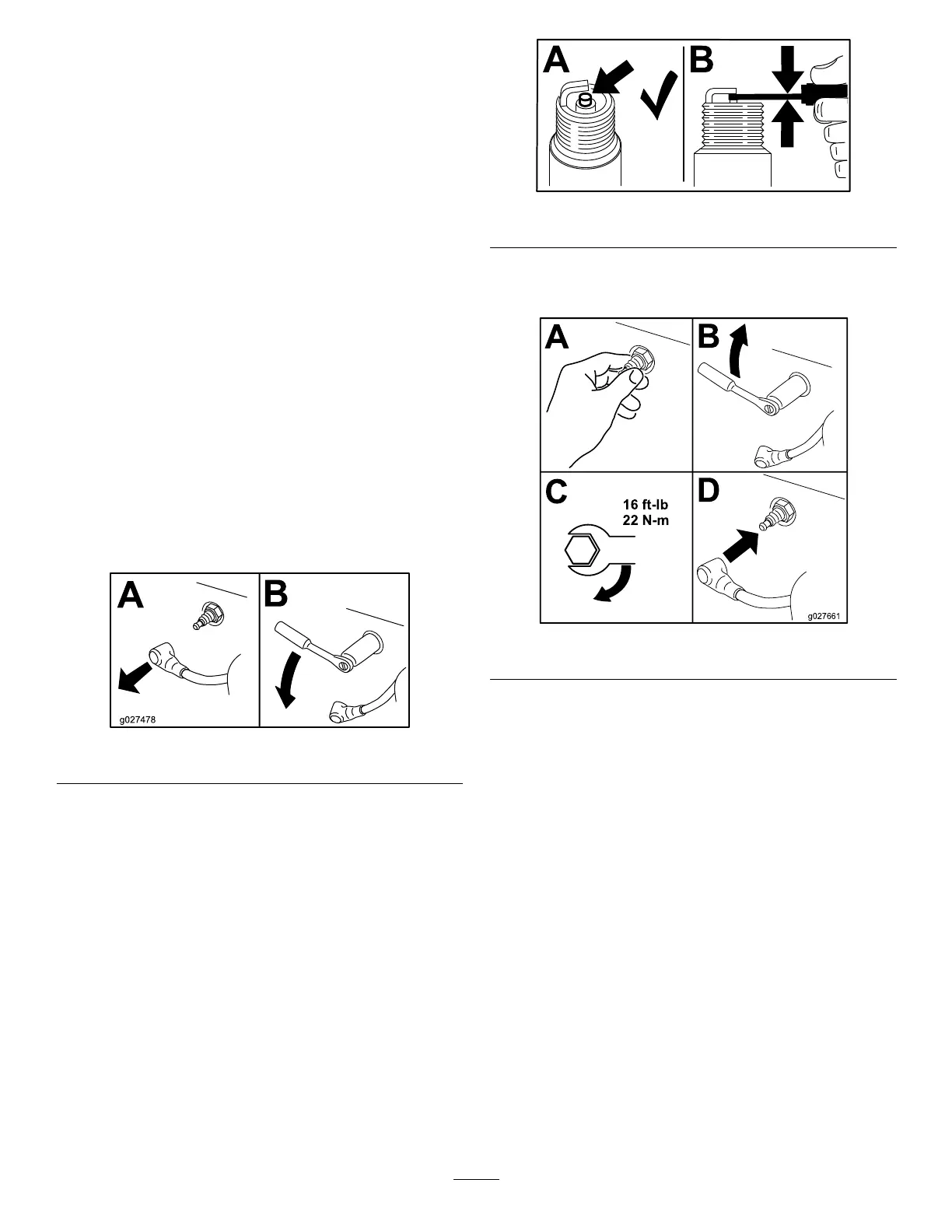 A

B

g027478

A

B

A

B

C

16 ft-lb
22 N-m

D

g027661